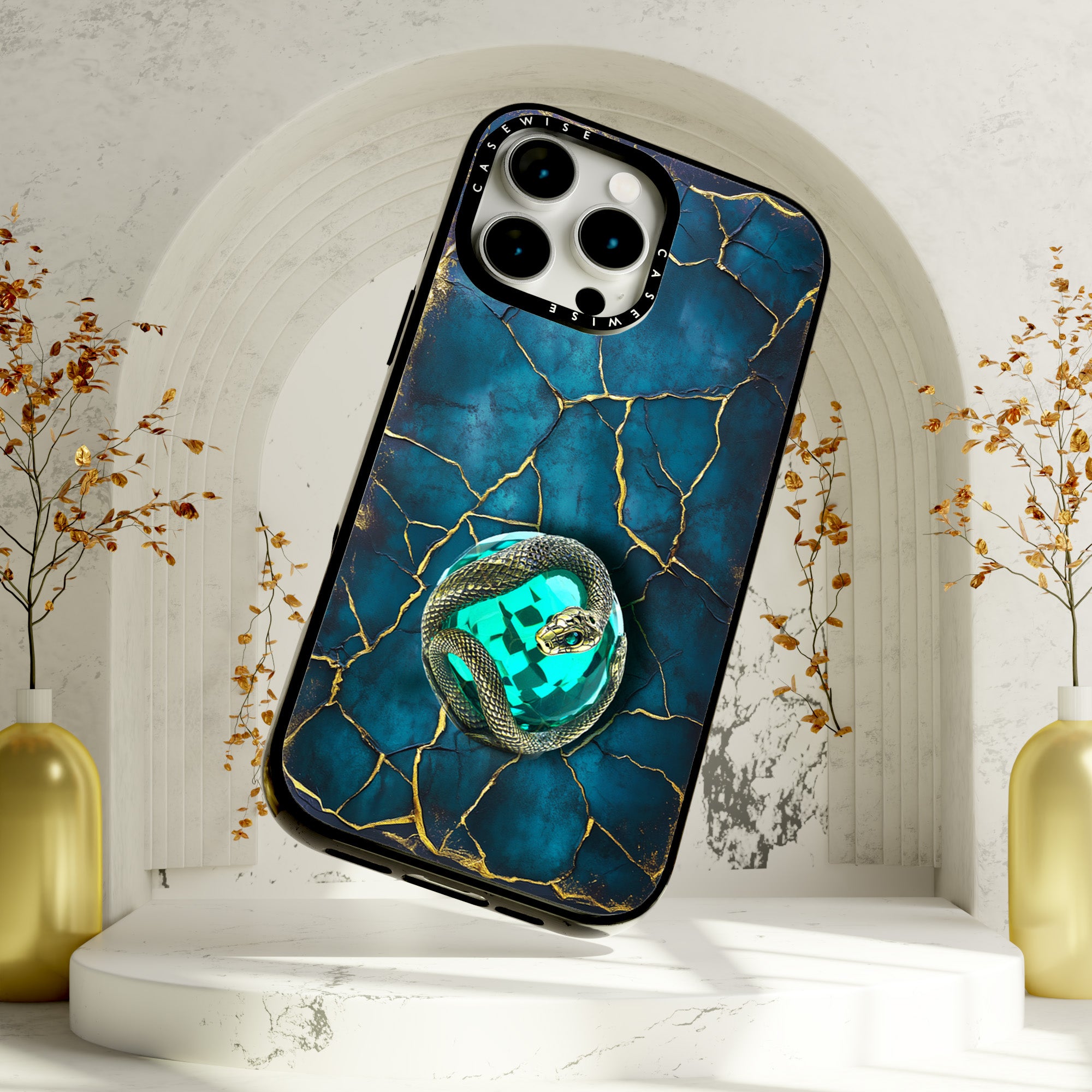 CASEWISE
CASEWISE