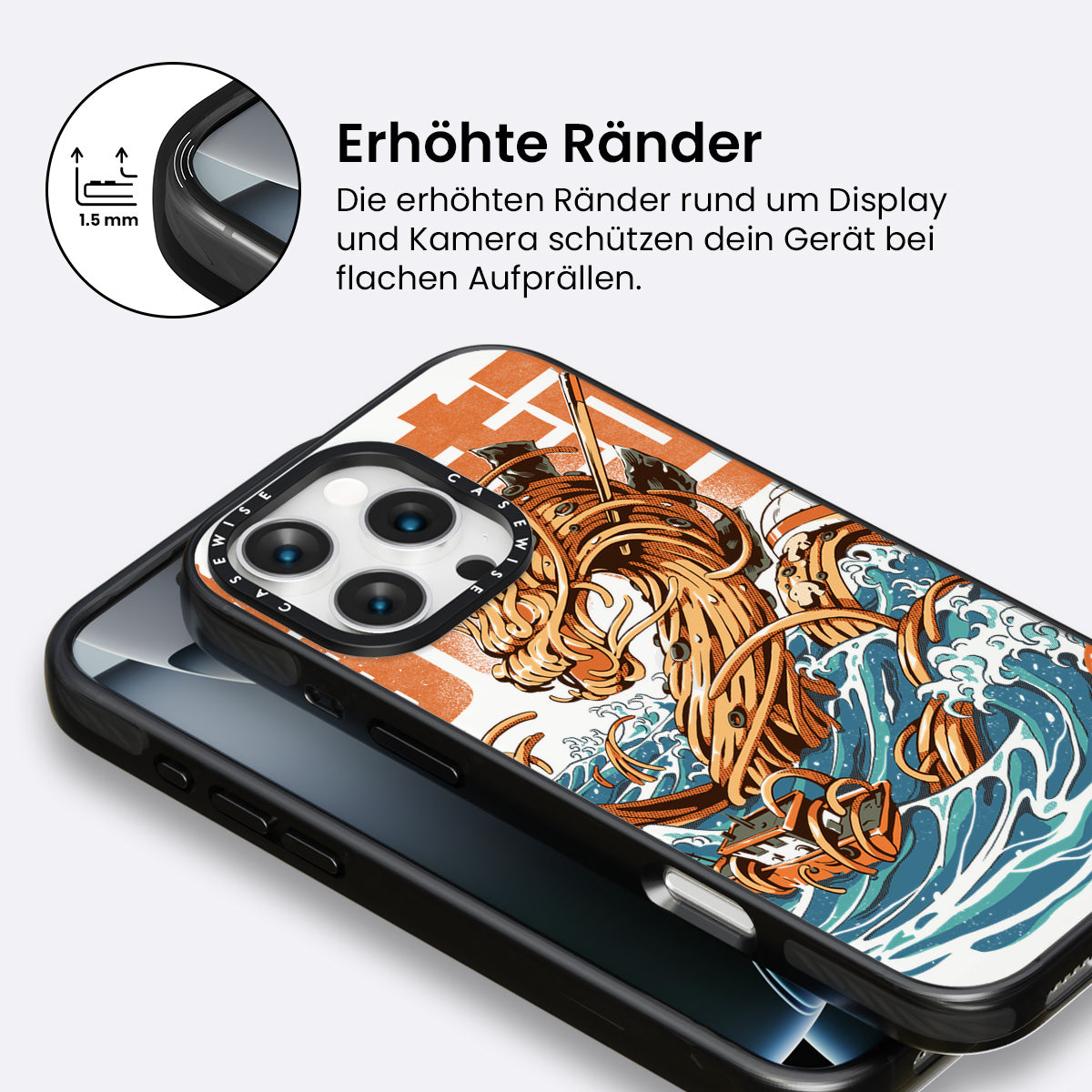 1.5 mm

Erhöhte Ränder

Die erhöhten Ränder rund um Display und Kamera schützen dein Gerät bei flachen Aufprällen.

CASEWISE CASEWISE