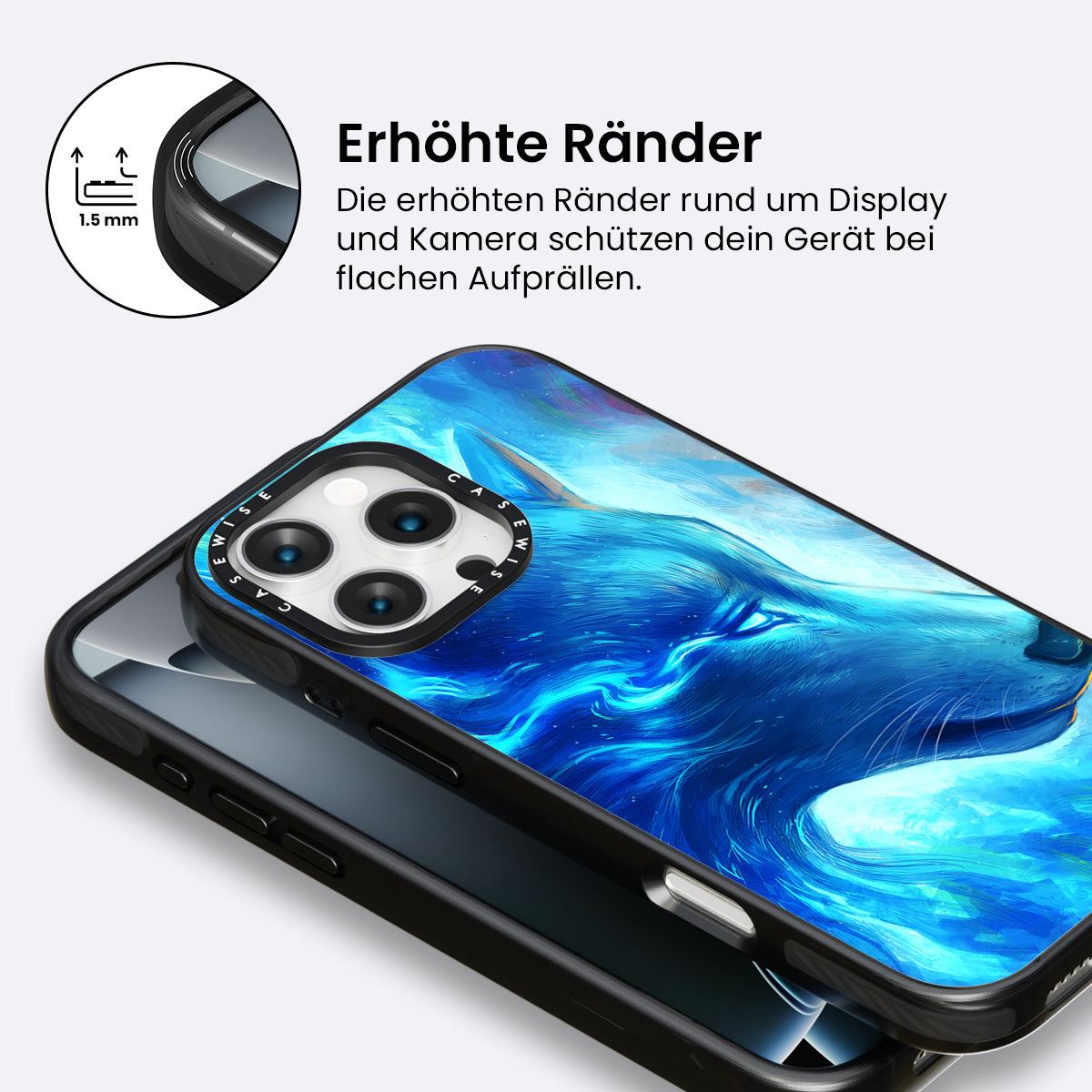 1.5 mm

Erhöhte Ränder

Die erhöhten Ränder rund um Display und Kamera schützen dein Gerät bei flachen Aufprällen.

CASEWISE CASEWISE