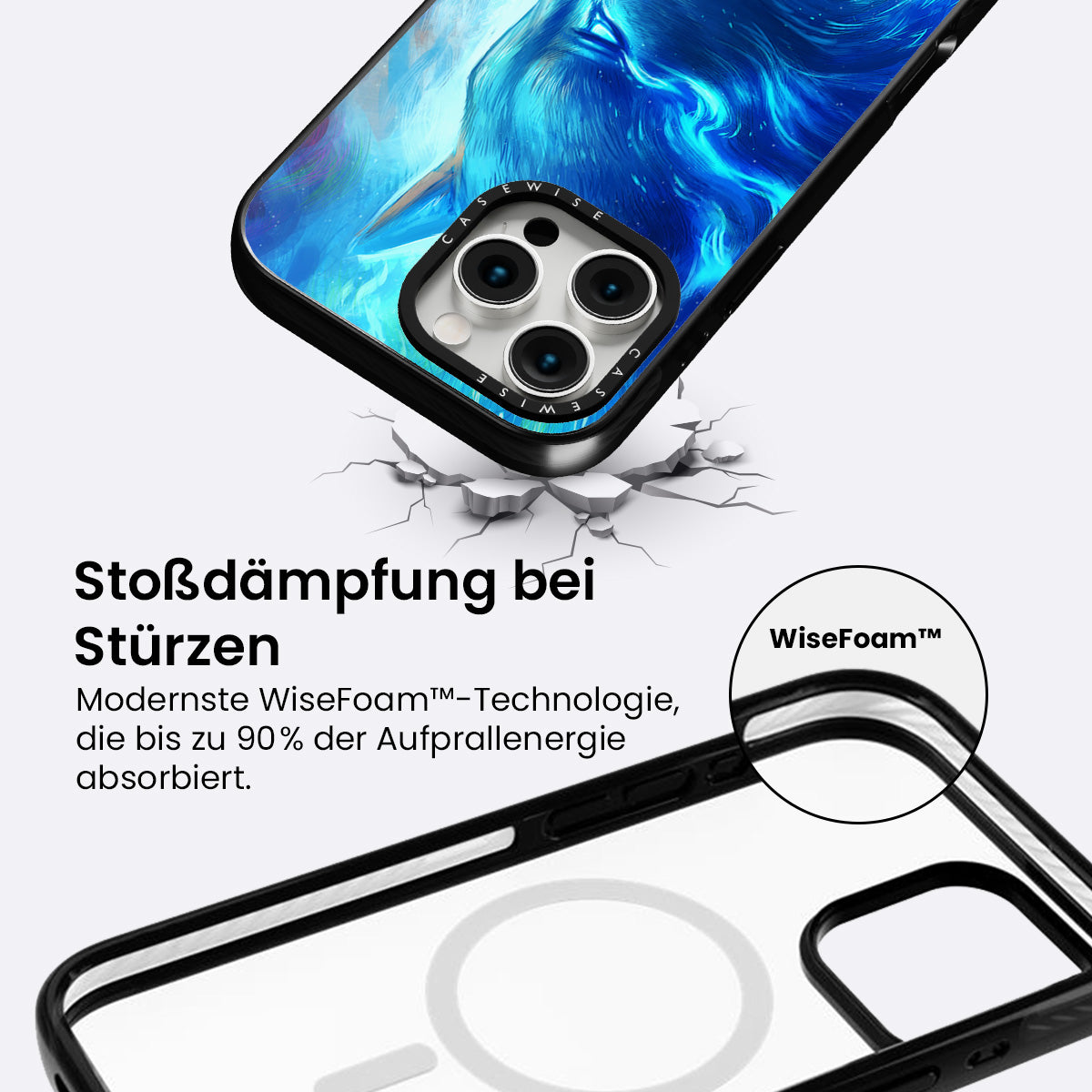 CASEWISE

CASEWISE

Stoßdämpfung bei Stürzen

Modernste WiseFoam™-Technologie, die bis zu 90% der Aufprallenergie absorbiert.

WiseFoam™