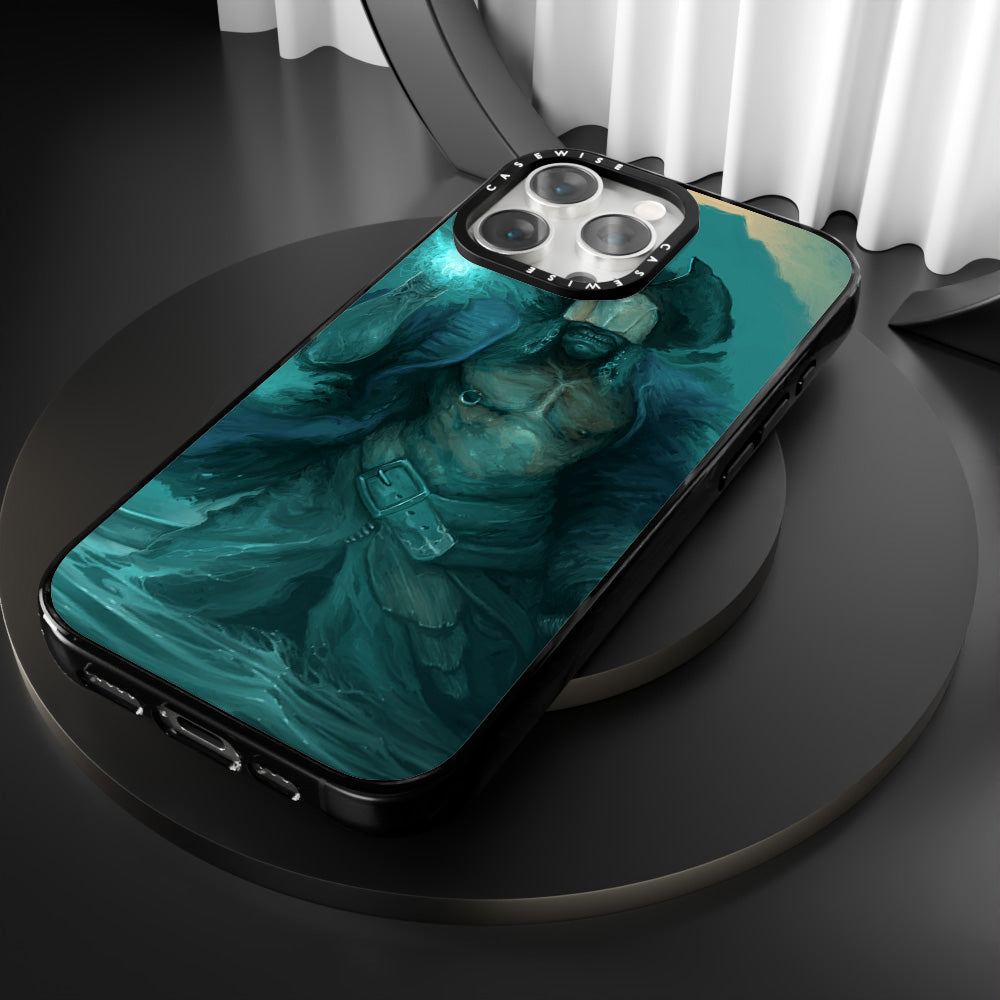 CASEWISE
CASEWISE