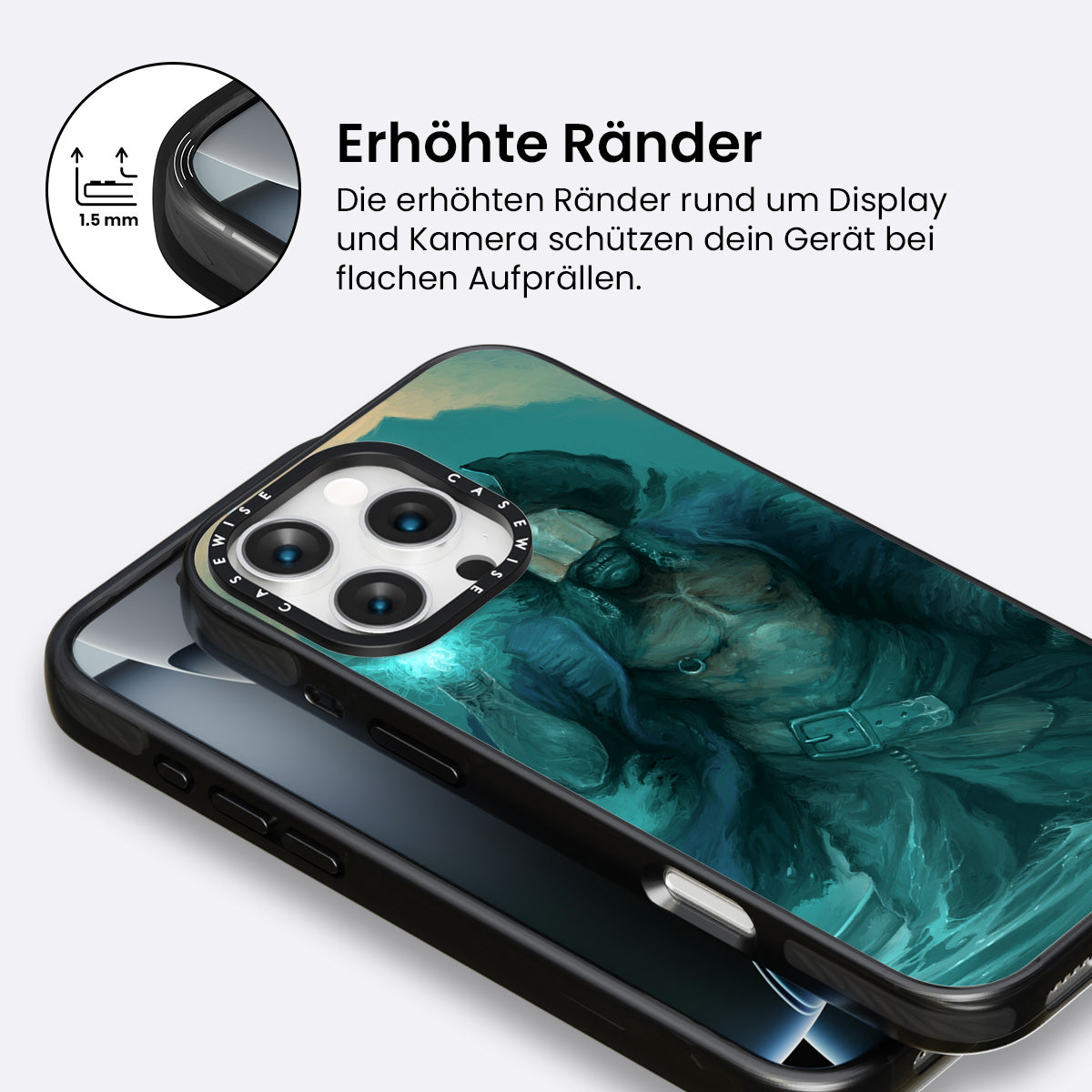 1.5 mm

Erhöhte Ränder

Die erhöhten Ränder rund um Display und Kamera schützen dein Gerät bei flachen Aufprällen.

CASEWISE CASEWISE