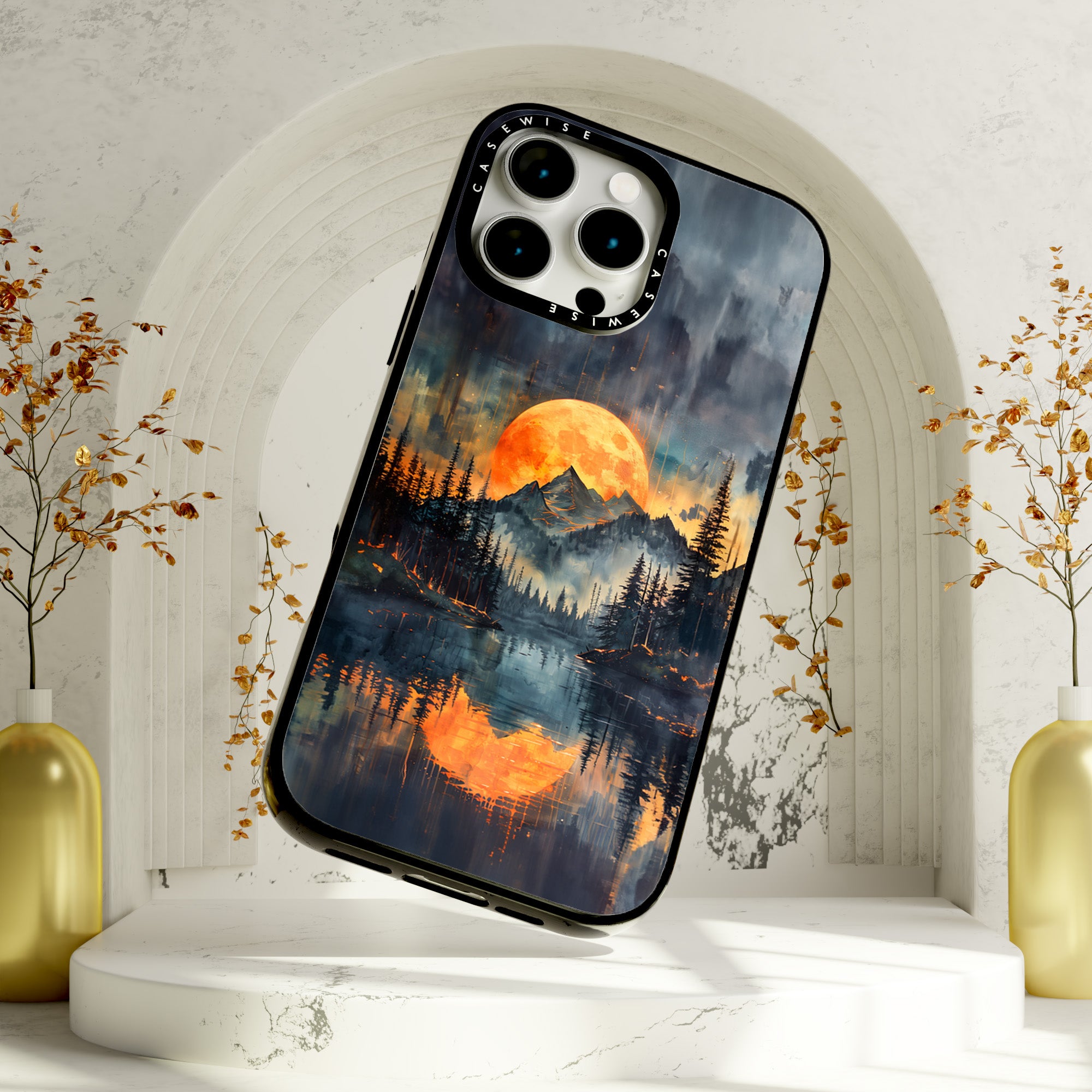 CASEWISE
CASEWISE