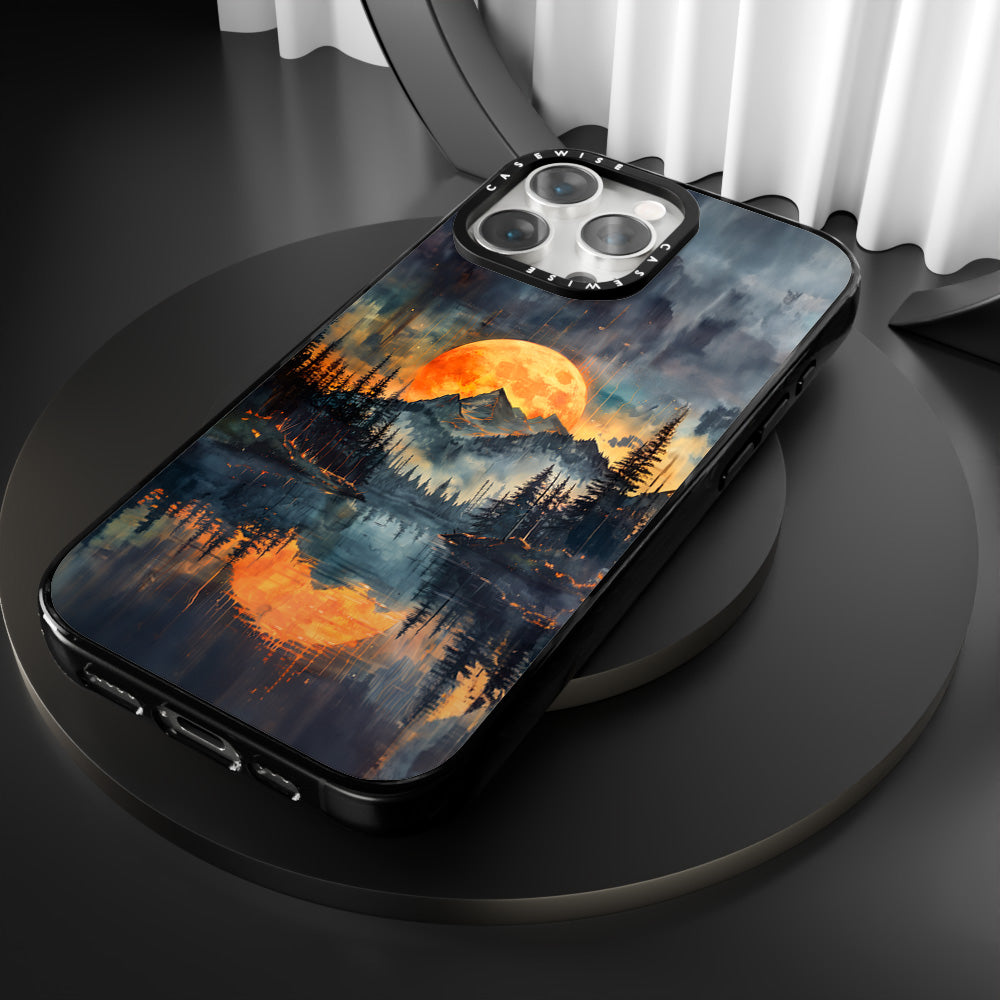 CASEWISE
CASEWISE