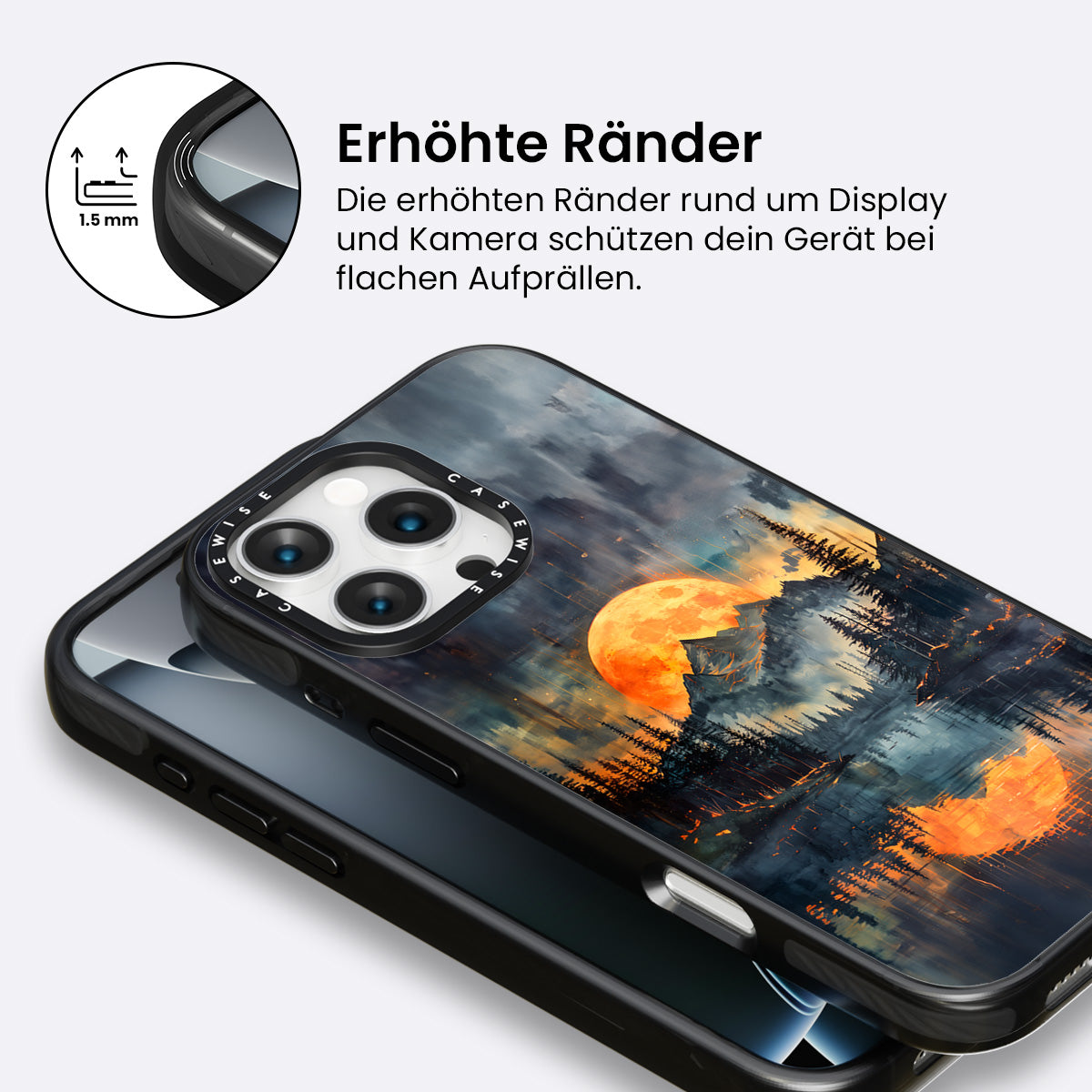 1.5 mm

Erhöhte Ränder

Die erhöhten Ränder rund um Display und Kamera schützen dein Gerät bei flachen Aufprällen.

CASEWISE CASEWISE