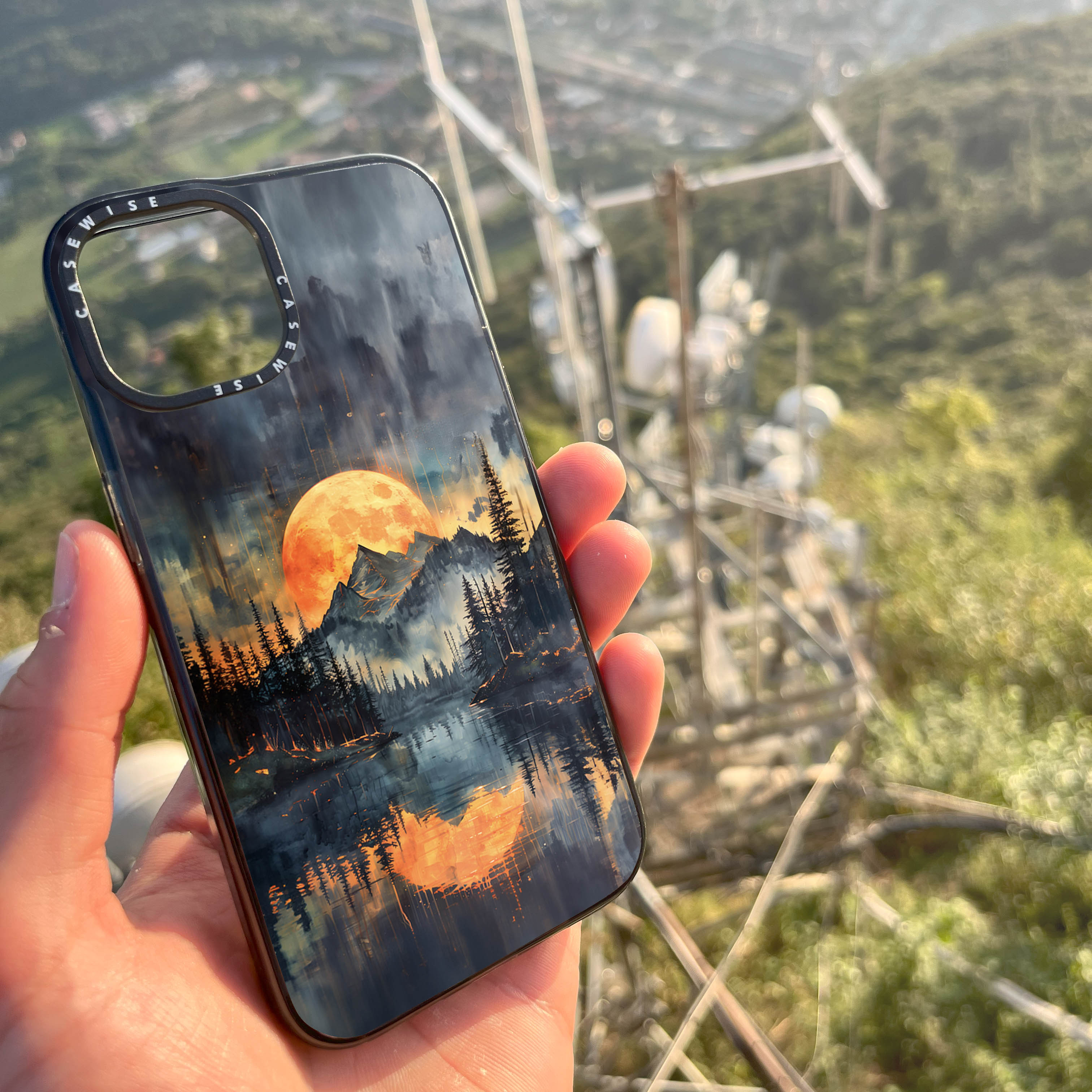 CASEWISE CASEWISE