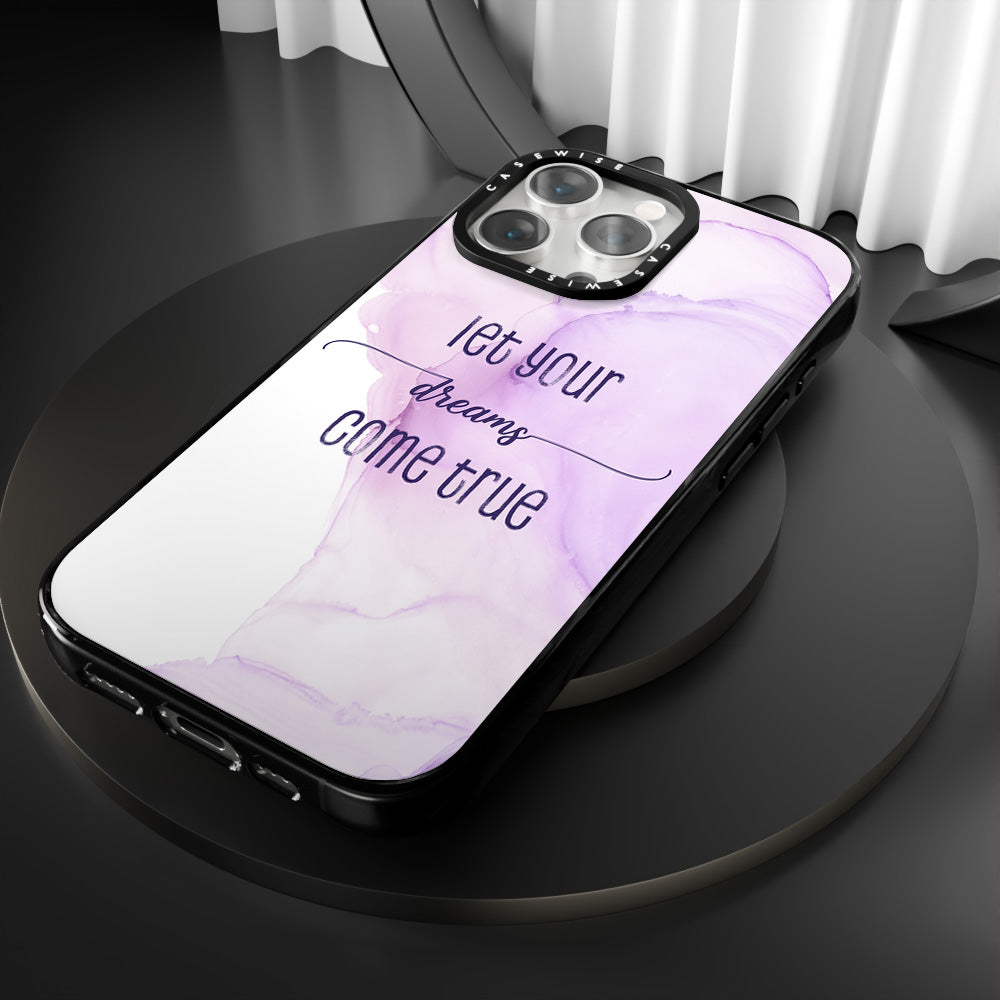 CASEWISE CASEWISE

let your
dreams
come true