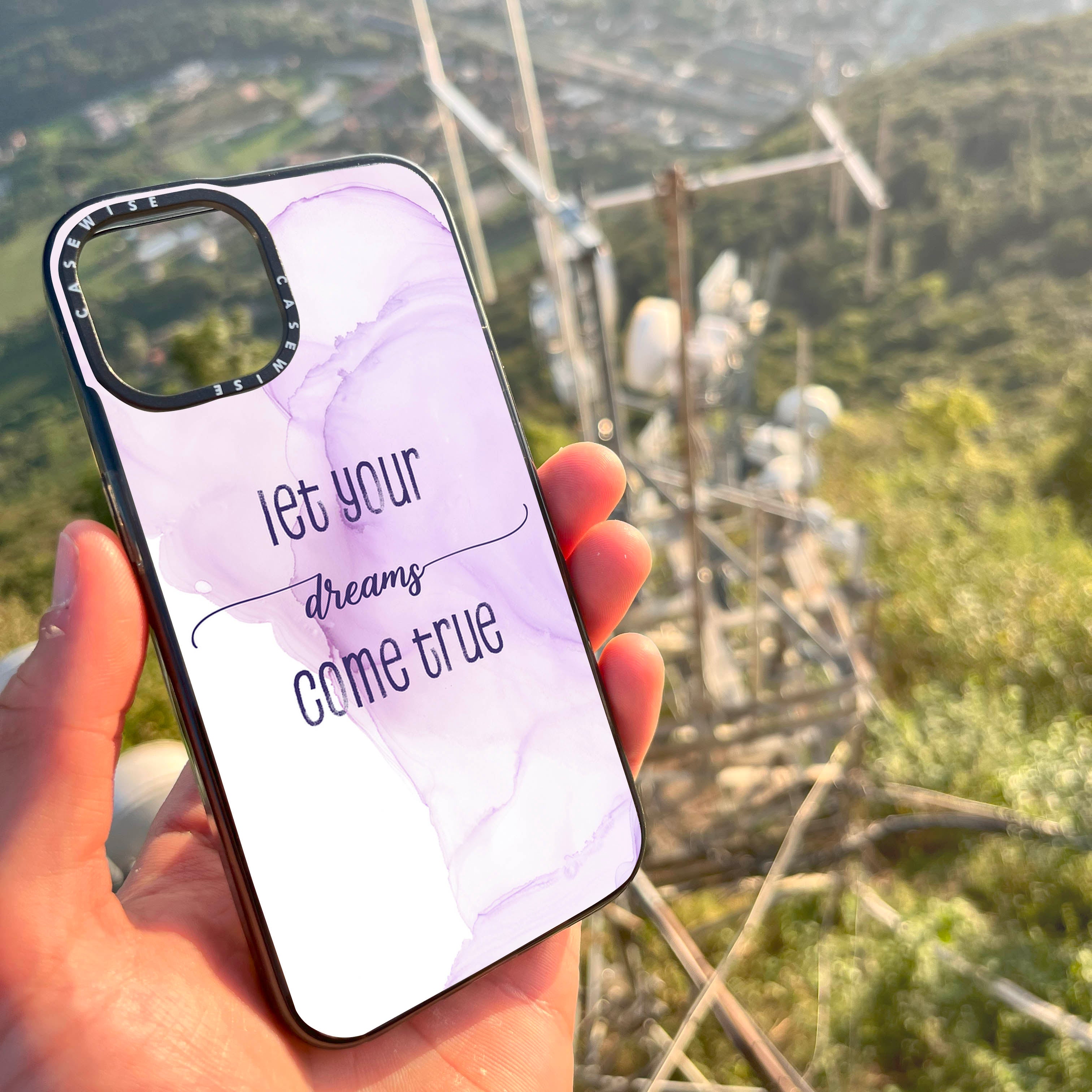 CASEWISE
CASEWISE

let your
dreams
come true