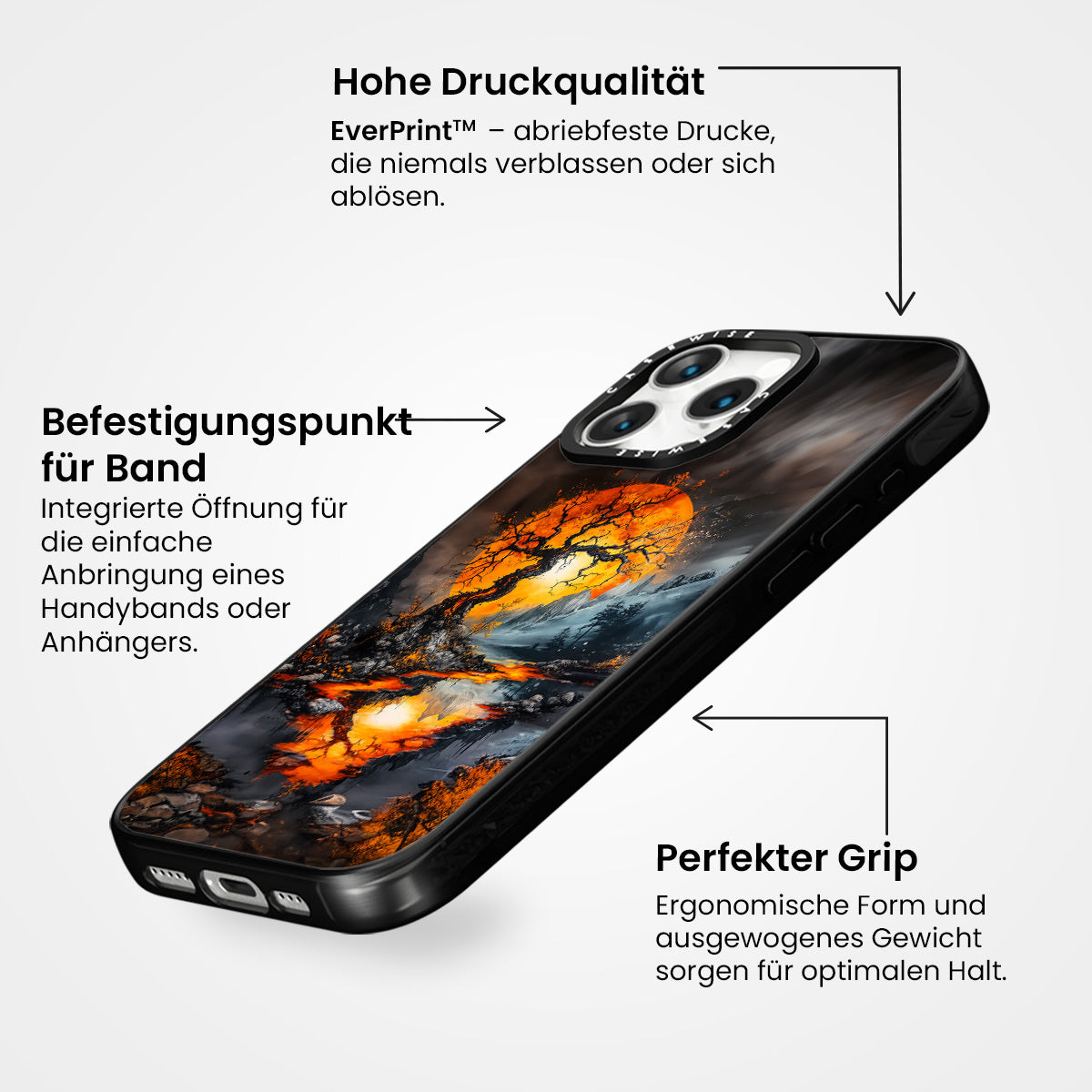 Hohe Druckqualität

EverPrint™ – abriebfeste Drucke, die niemals verblassen oder sich ablösen.

Befestigungspunkt für Band

Integrierte Öffnung für die einfache Anbringung eines Handybands oder Anhängers.

CASEWISE

CASEWISE

Perfekter Grip

Ergonomische Form und ausgewogenes Gewicht sorgen für optimalen Halt.