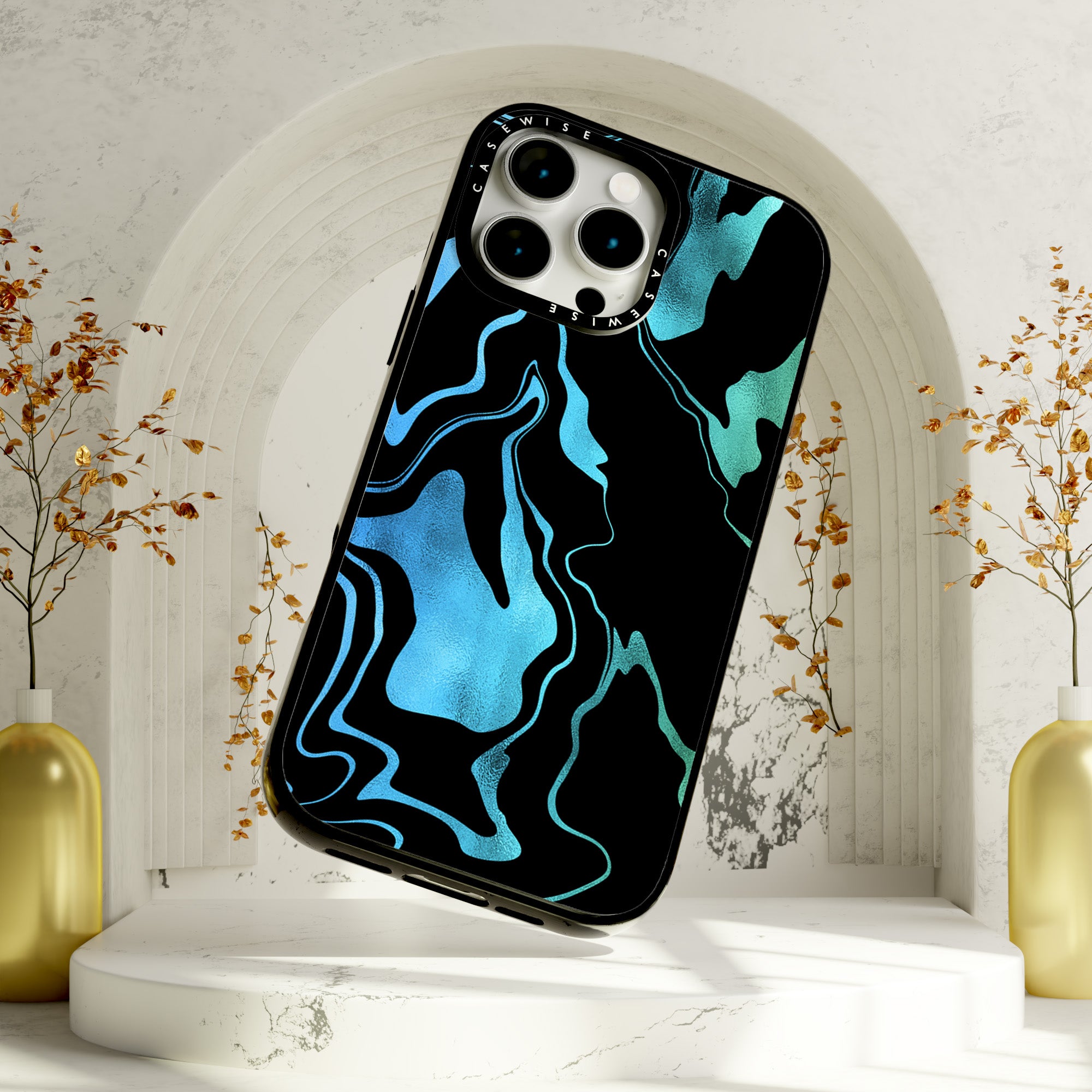 CASEWISE
CASEWISE