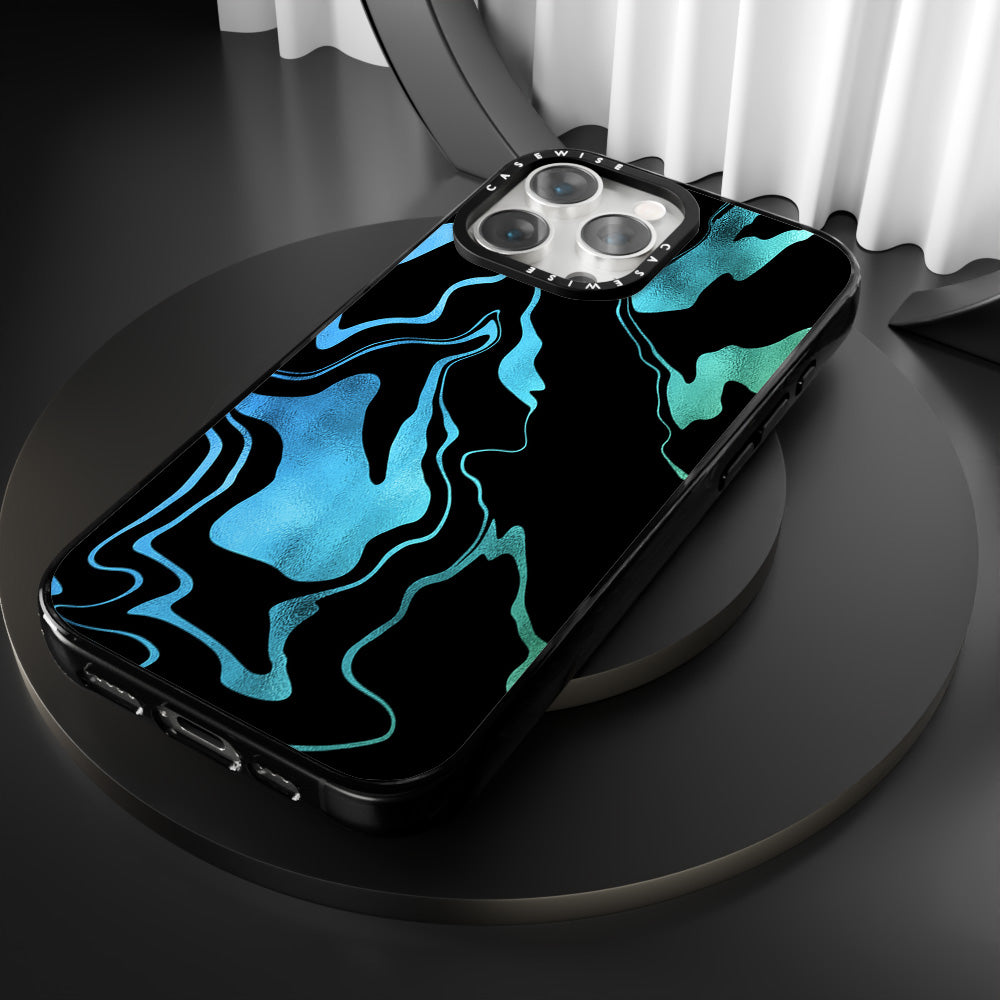 CASEWISE CASEWISE