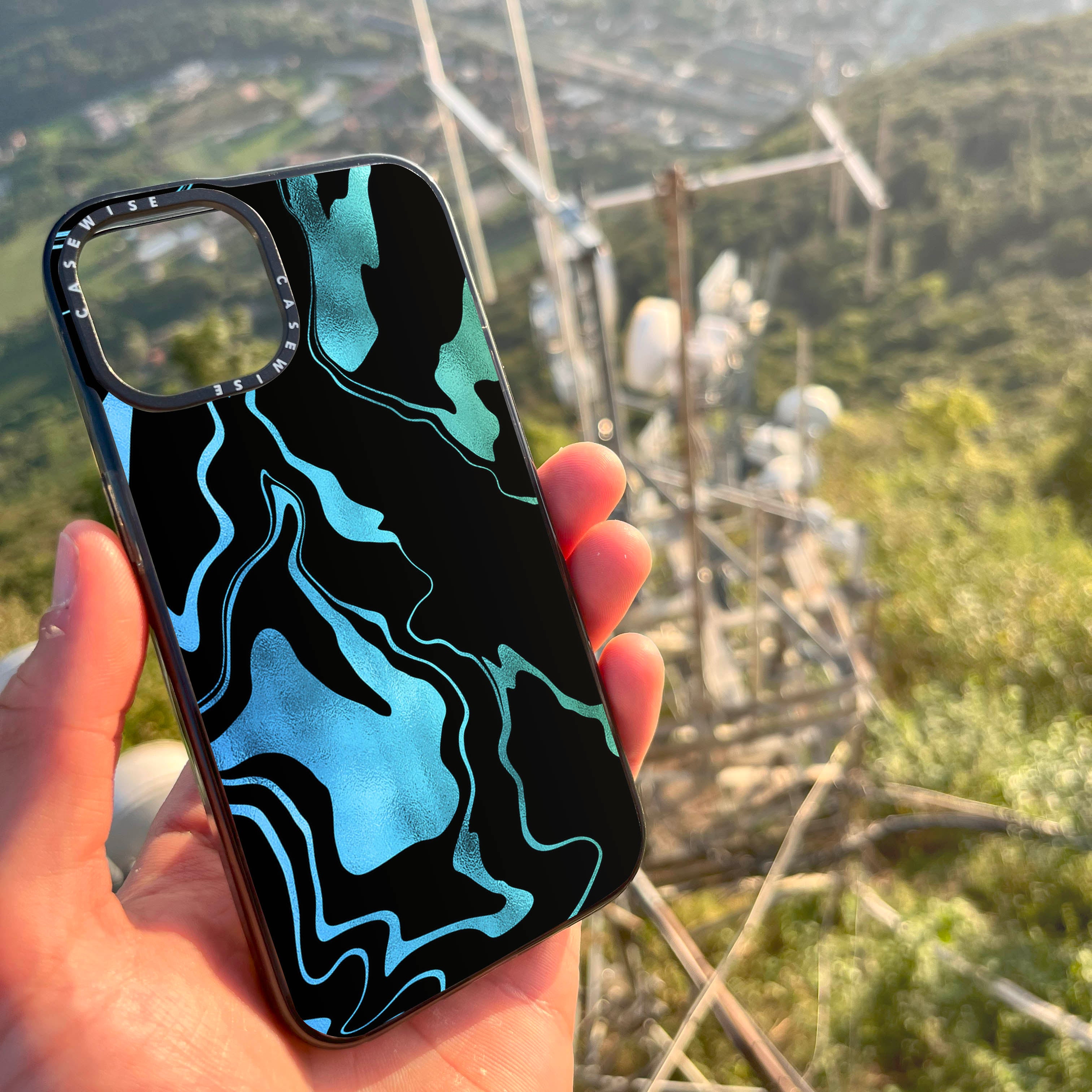 CASEWISE
CASEWISE