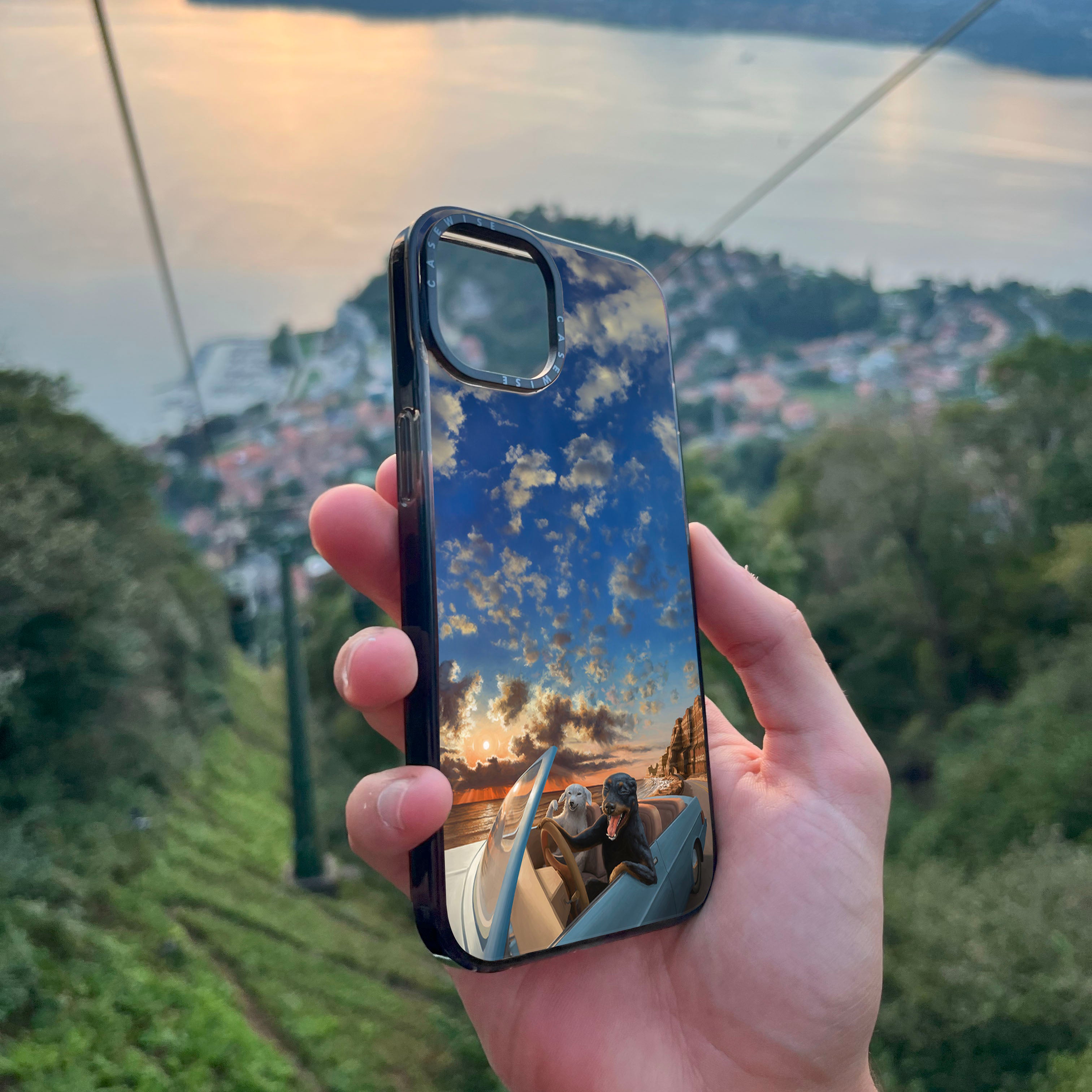 CASEWISE
CASEWISE