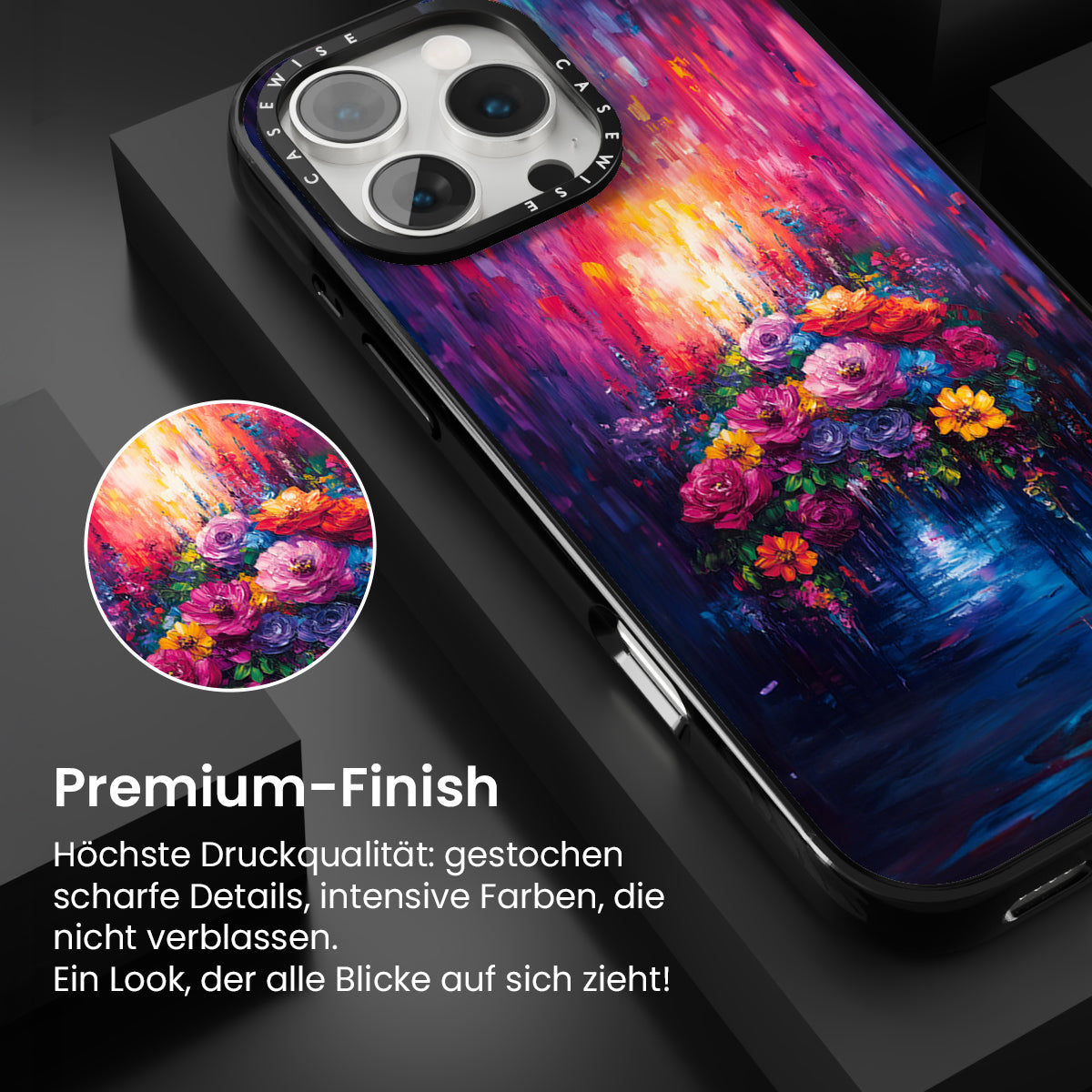 CASEWISE CASEWISE

Premium-Finish

Höchste Druckqualität: gestochen scharfe Details, intensive Farben, die nicht verblassen.
Ein Look, der alle Blicke auf sich zieht!