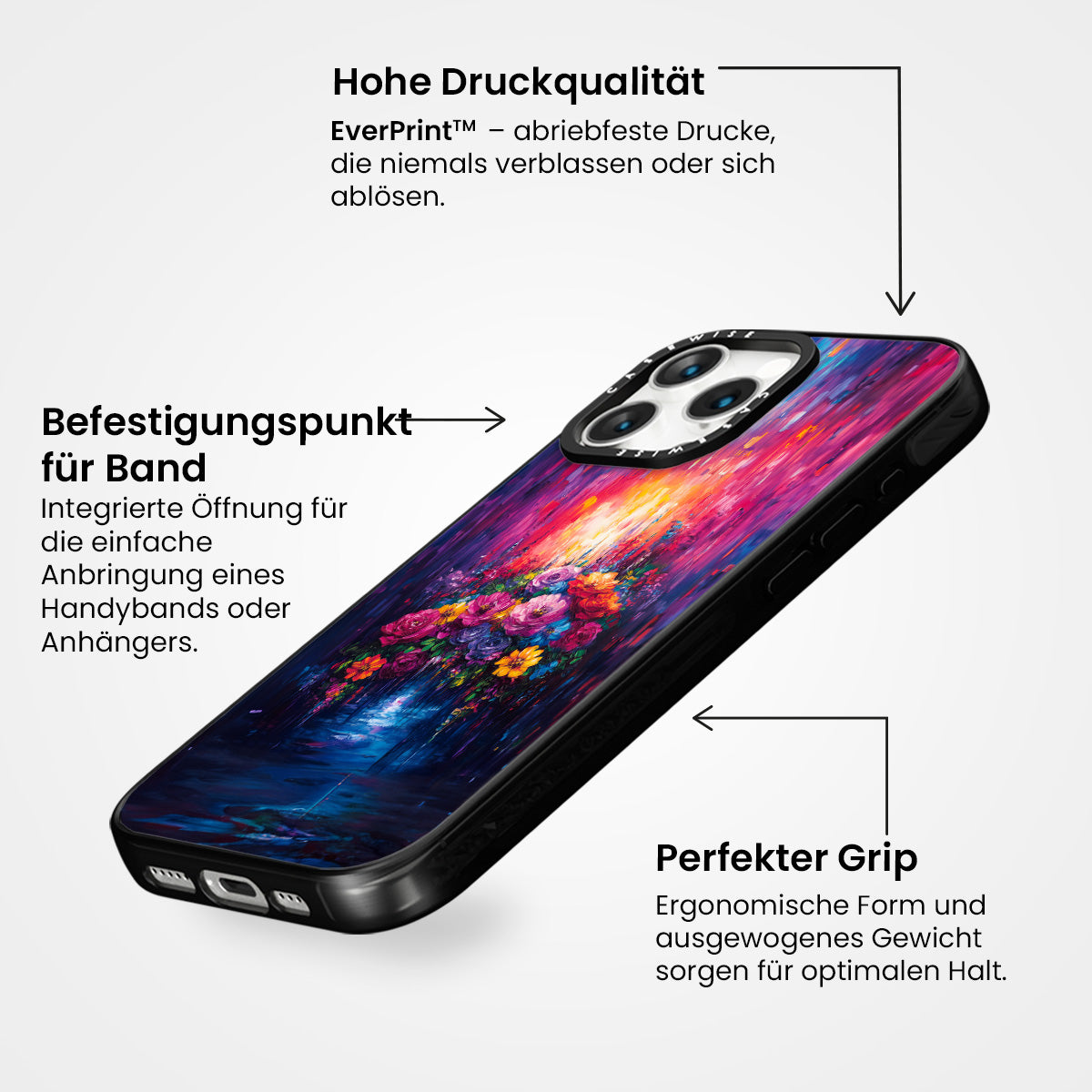 Hohe Druckqualität

EverPrint™ – abriebfeste Drucke, die niemals verblassen oder sich ablösen.

Befestigungspunkt für Band

Integrierte Öffnung für die einfache Anbringung eines Handybands oder Anhängers.

CASEWISE

CASEWISE

Perfekter Grip

Ergonomische Form und ausgewogenes Gewicht sorgen für optimalen Halt.