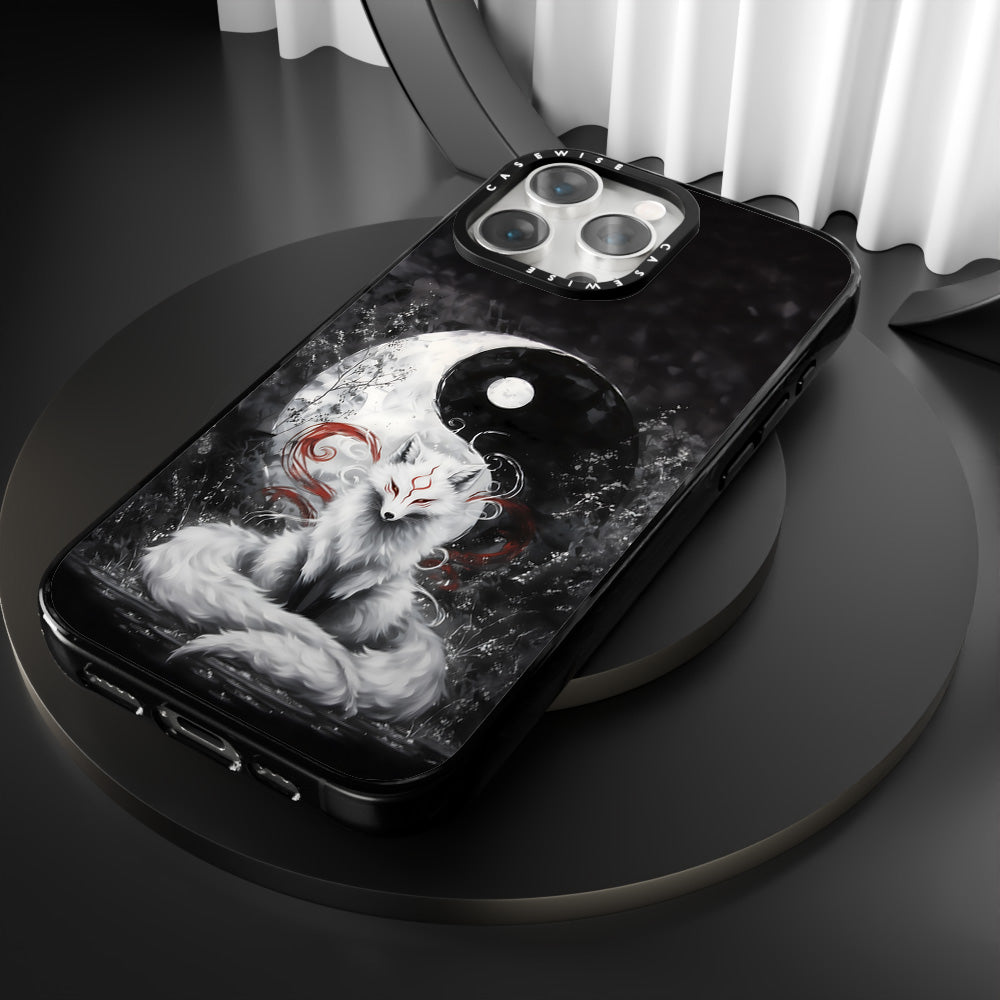 CASEWISE
CASEWISE