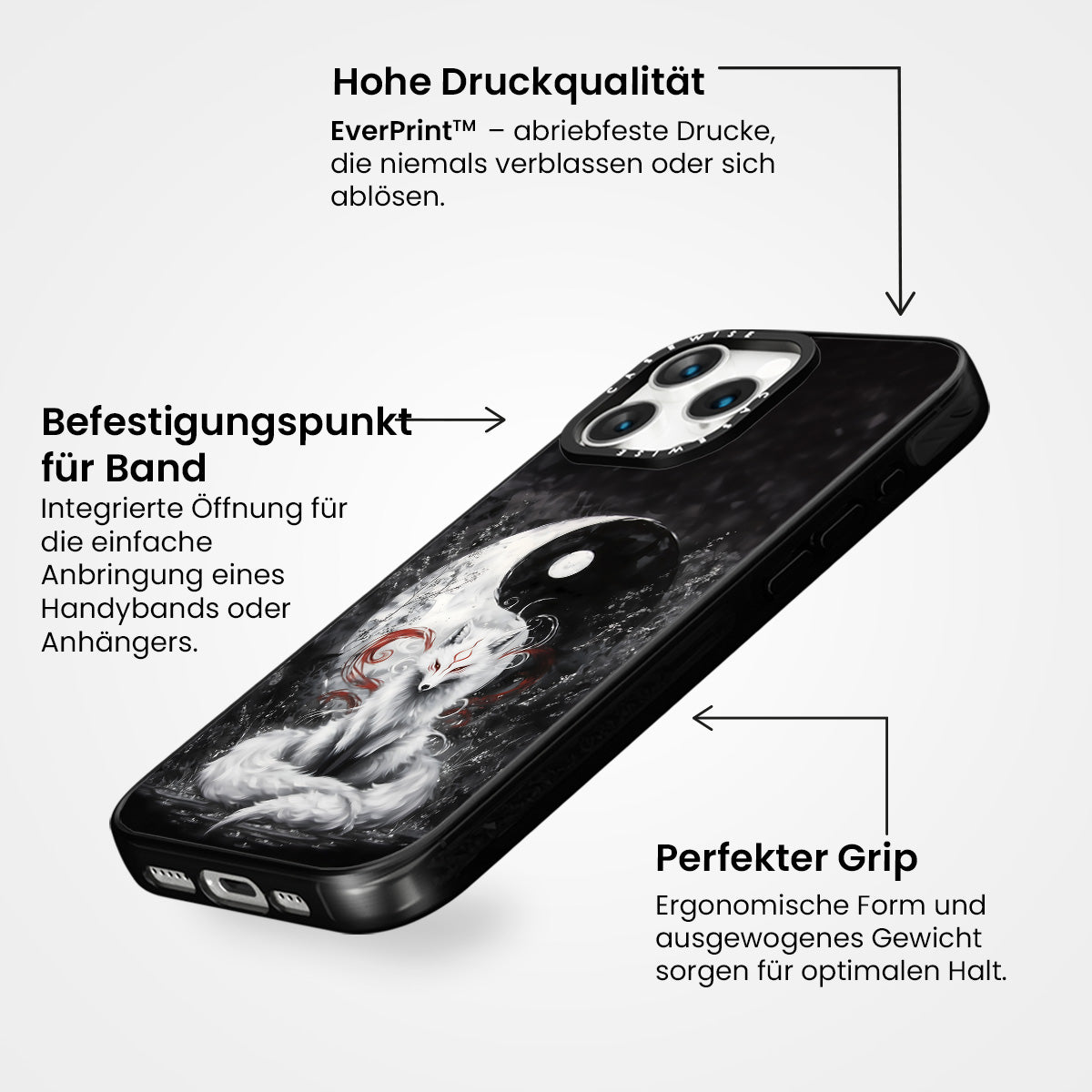 Hohe Druckqualität

EverPrint™ – abriebfeste Drucke, die niemals verblassen oder sich ablösen.

Befestigungspunkt für Band

Integrierte Öffnung für die einfache Anbringung eines Handybands oder Anhängers.

CASEWISE

CASEWISE

Perfekter Grip

Ergonomische Form und ausgewogenes Gewicht sorgen für optimalen Halt.