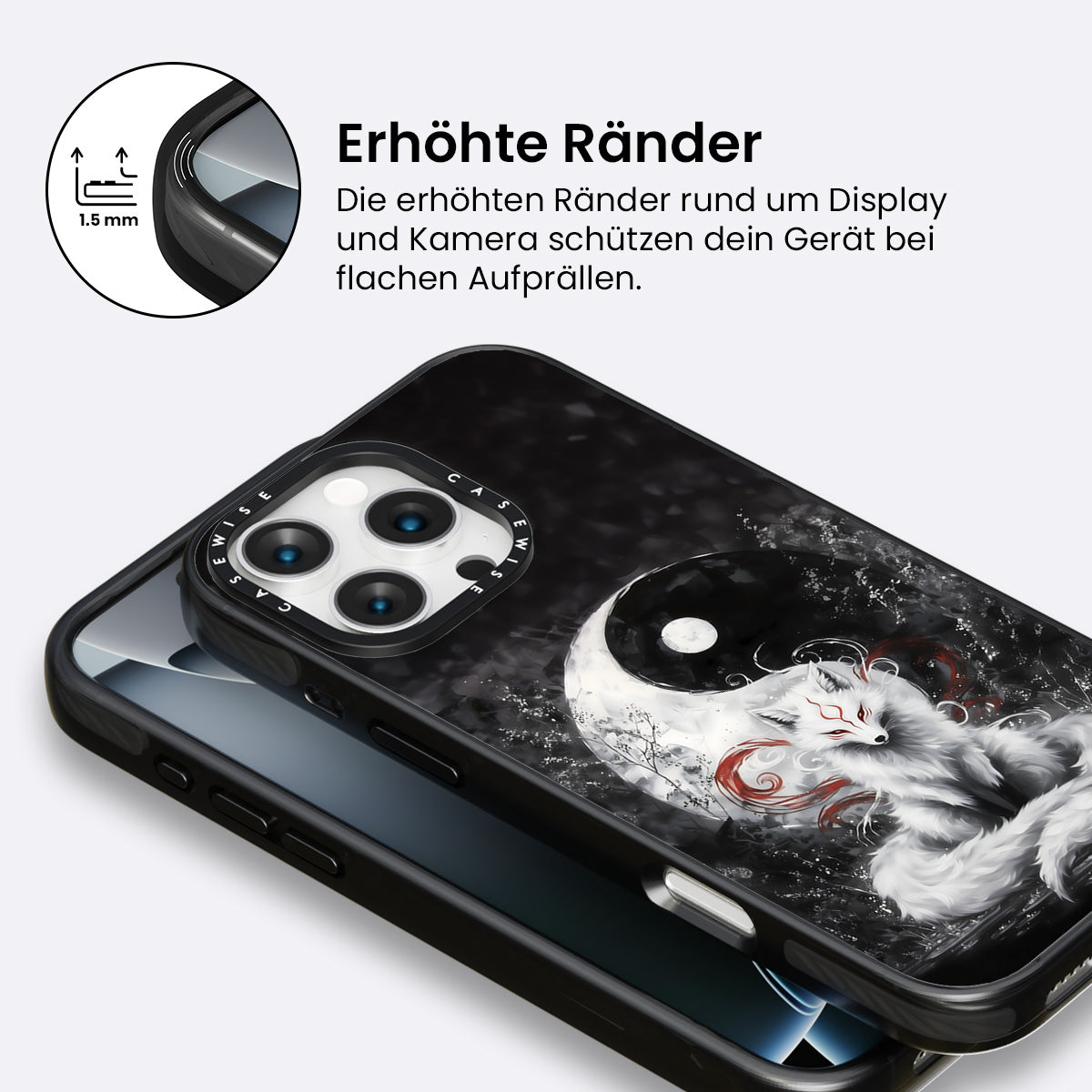 1.5 mm

Erhöhte Ränder

Die erhöhten Ränder rund um Display und Kamera schützen dein Gerät bei flachen Aufprällen.

CASEWISE CASEWISE