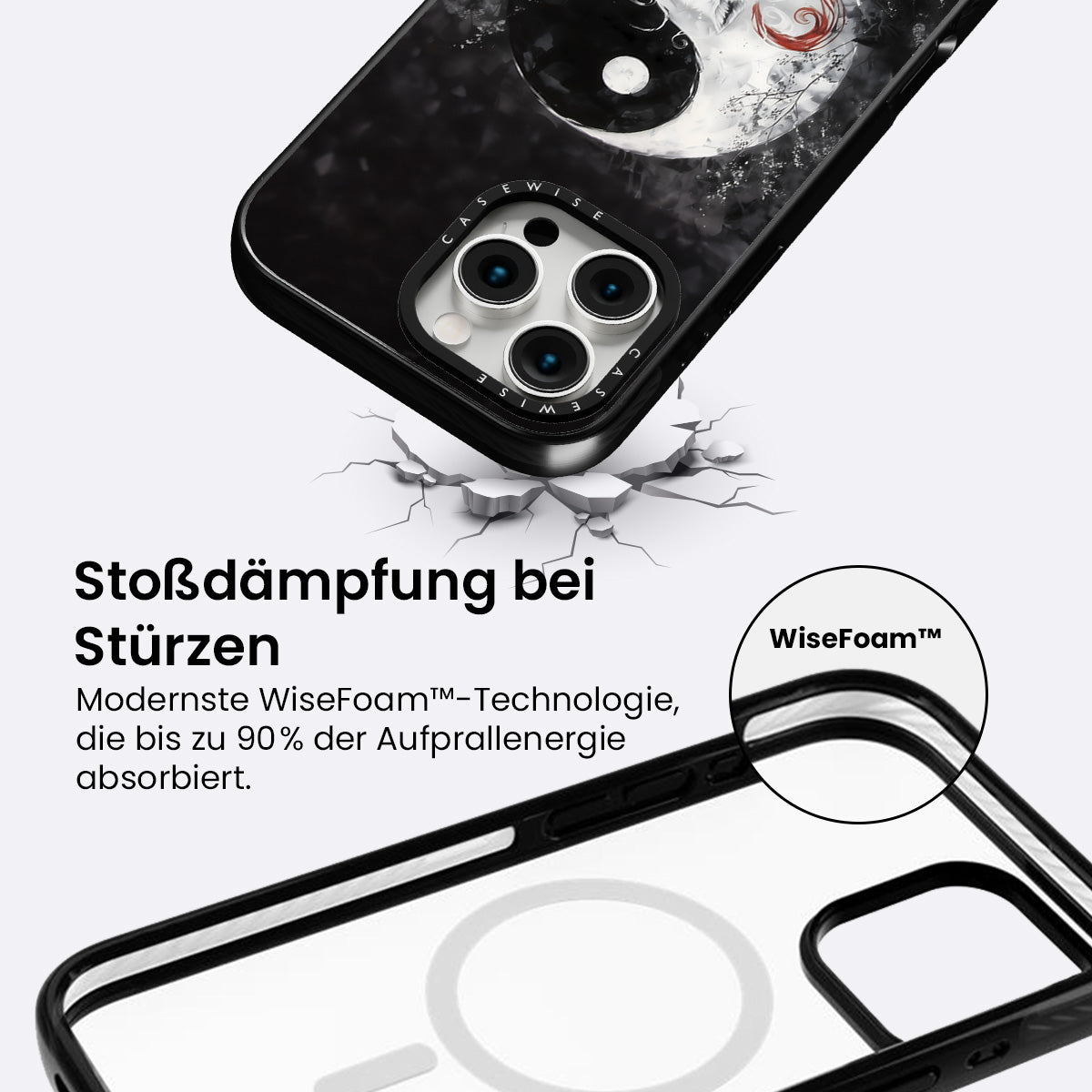 CASEWISE

CASEWISE

Stoßdämpfung bei Stürzen

Modernste WiseFoam™-Technologie, die bis zu 90% der Aufprallenergie absorbiert.

WiseFoam™