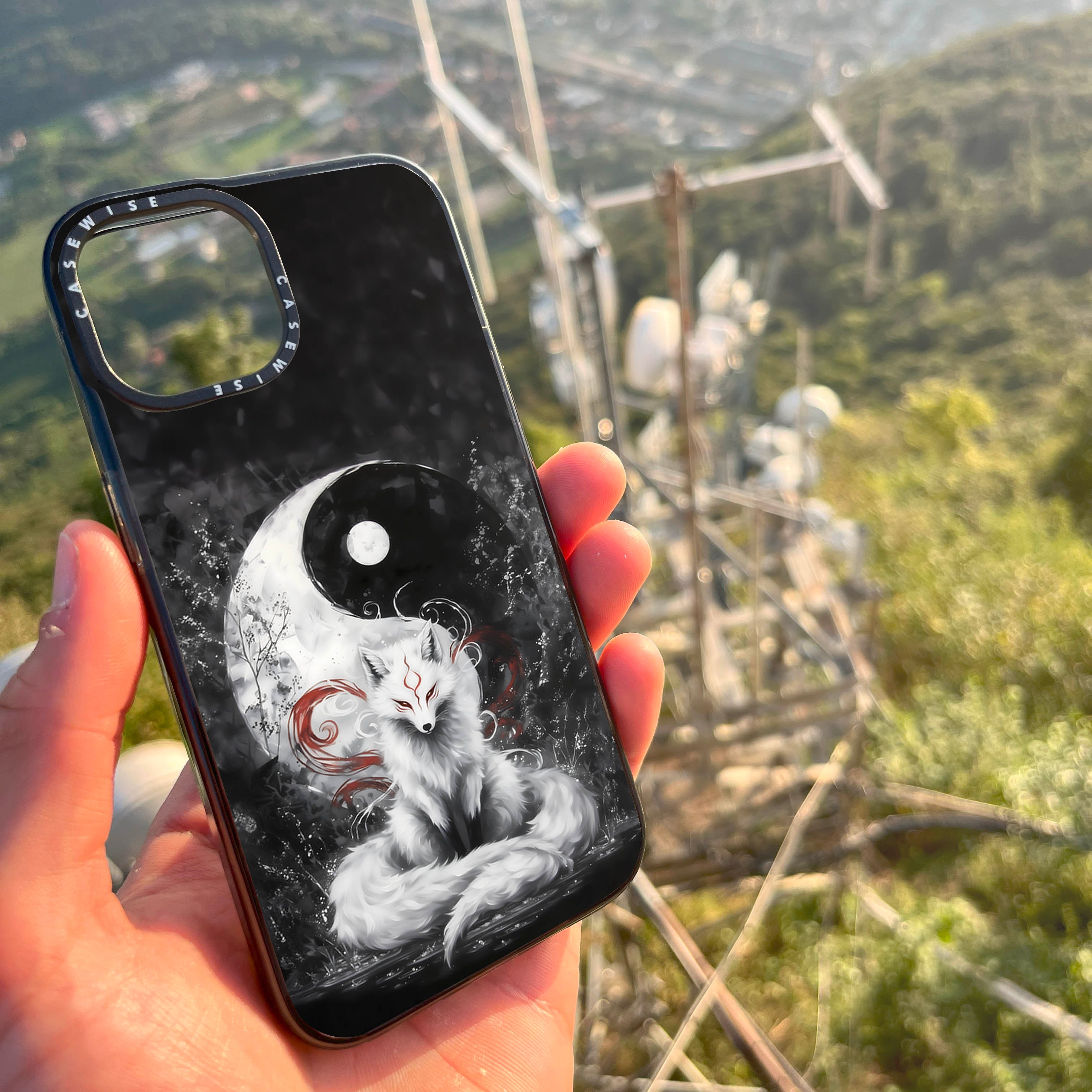 CASEWISE CASEWISE