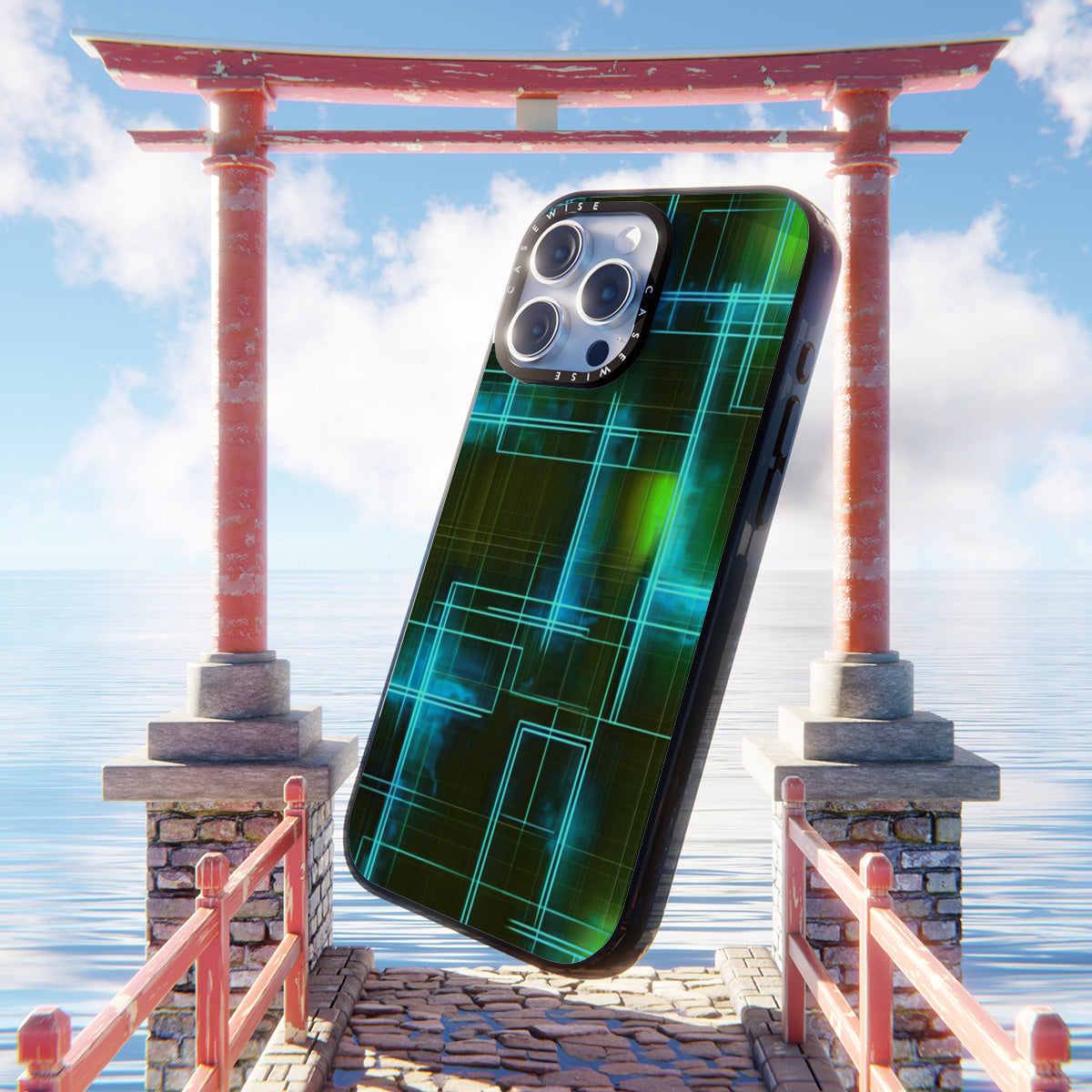 CASEWISE CASEWISE