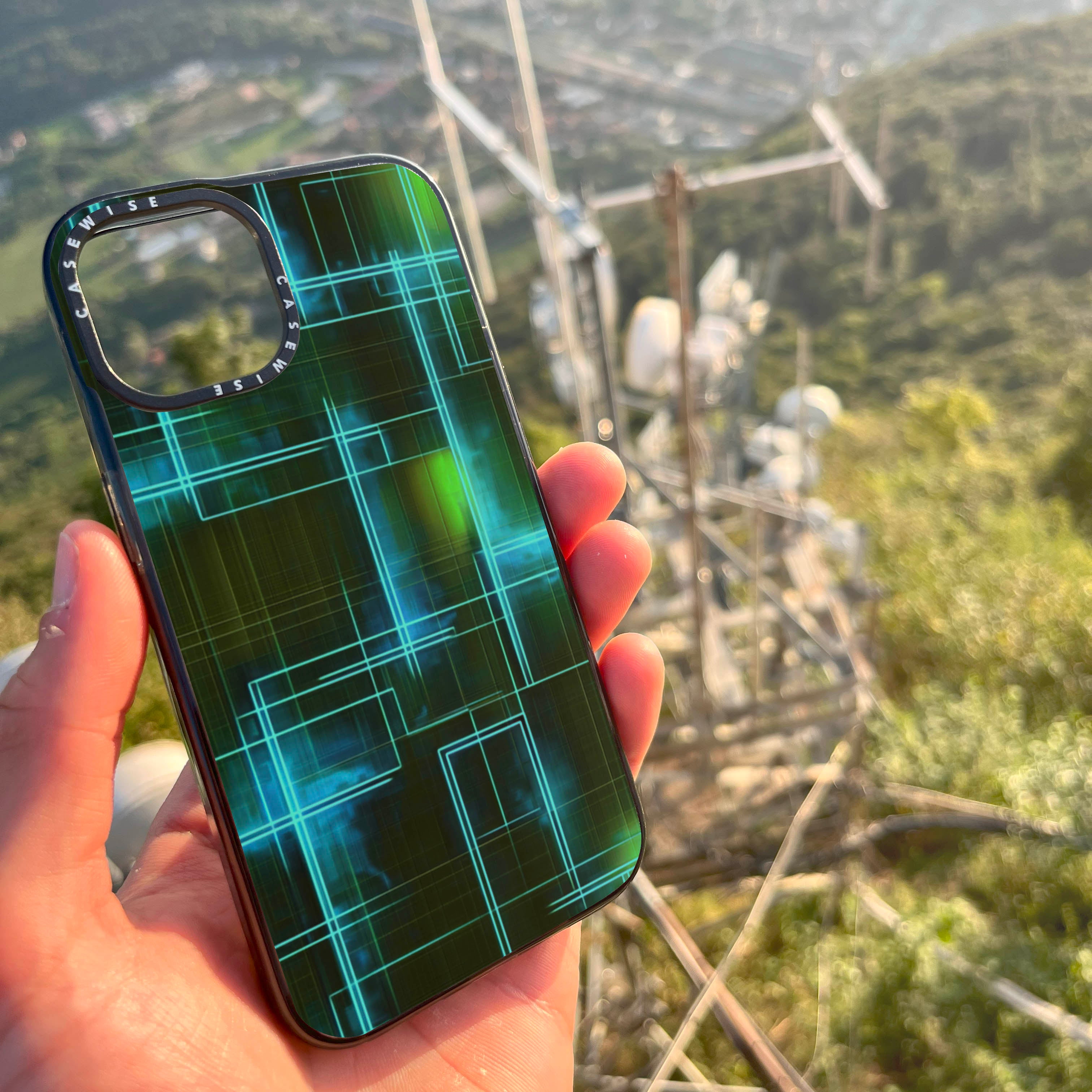 CASEWISE CASEWISE