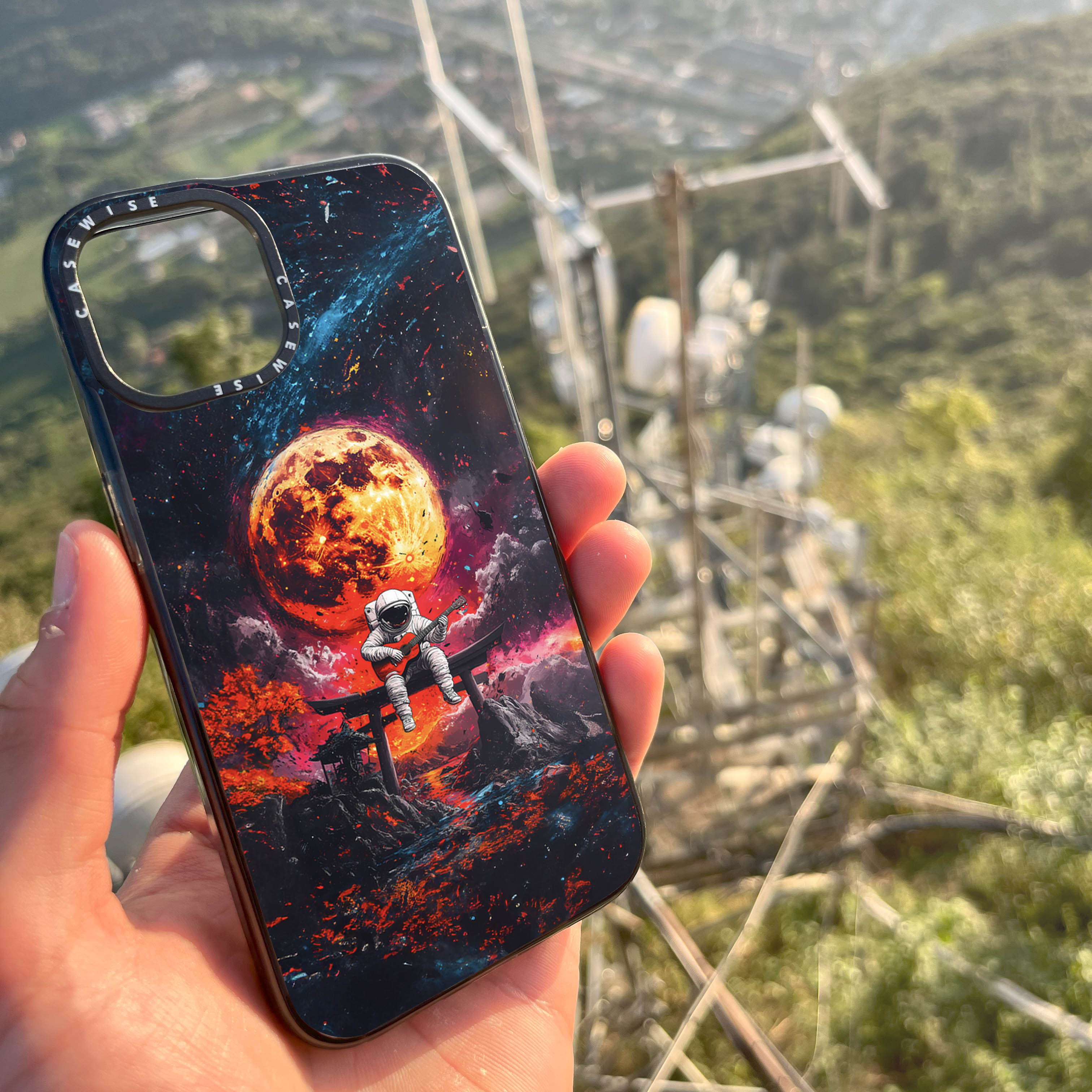 CASEWISE CASEWISE