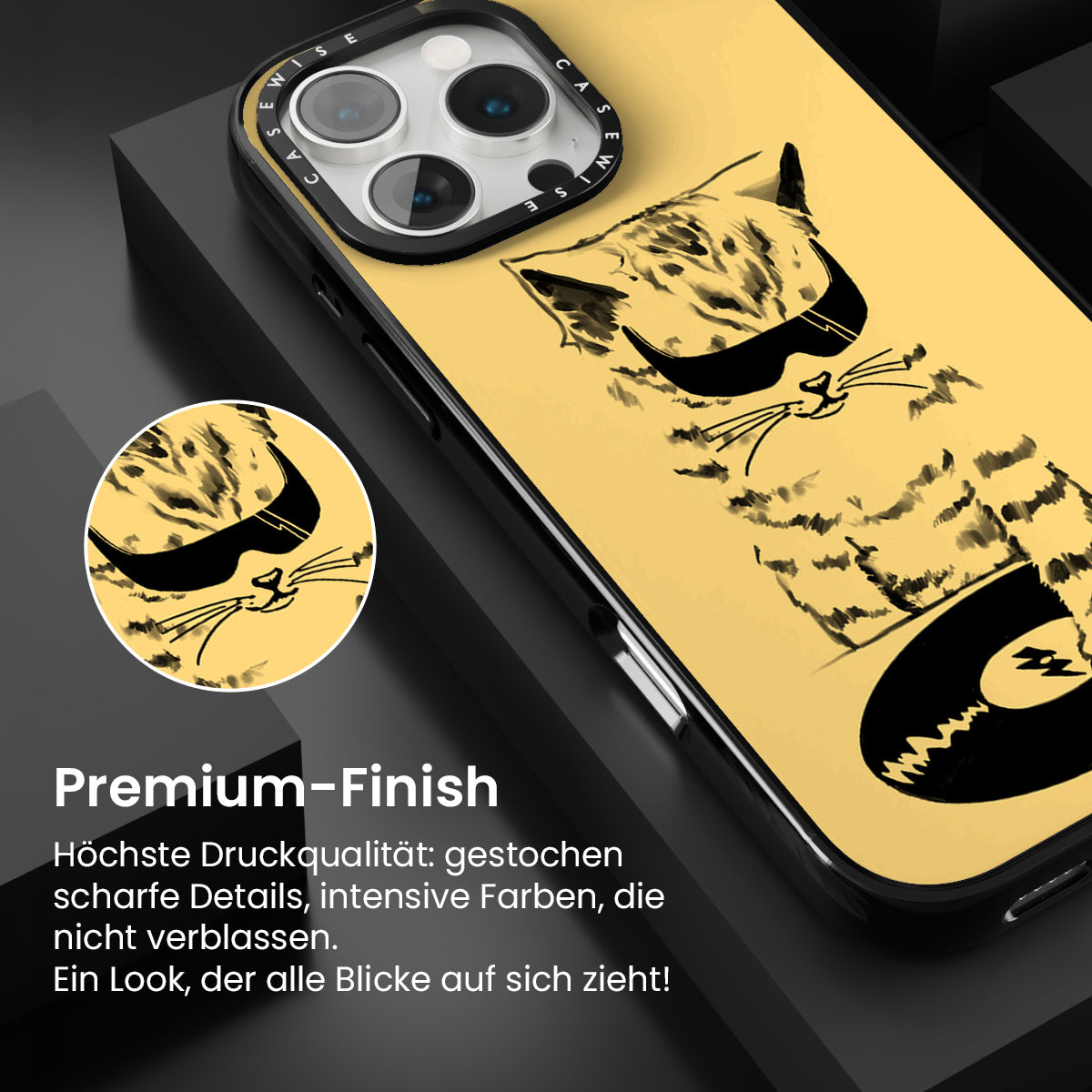 CASEWISE CASEWISE

Premium-Finish

Höchste Druckqualität: gestochen scharfe Details, intensive Farben, die nicht verblassen.
Ein Look, der alle Blicke auf sich zieht!