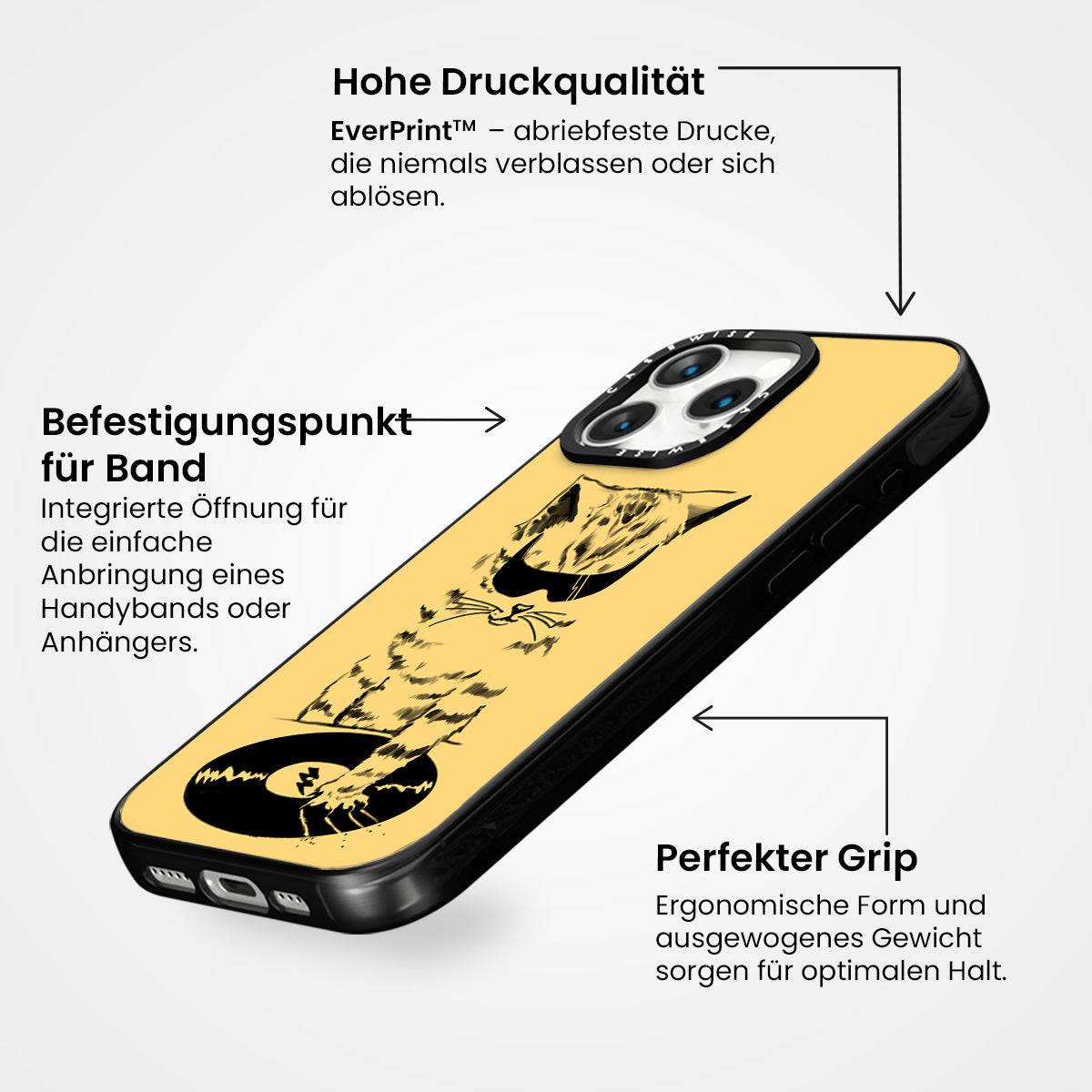 Hohe Druckqualität

EverPrint™ – abriebfeste Drucke, die niemals verblassen oder sich ablösen.

Befestigungspunkt für Band

Integrierte Öffnung für die einfache Anbringung eines Handybands oder Anhängers.

CASEWISE

CASEWISE

Perfekter Grip

Ergonomische Form und ausgewogenes Gewicht sorgen für optimalen Halt.