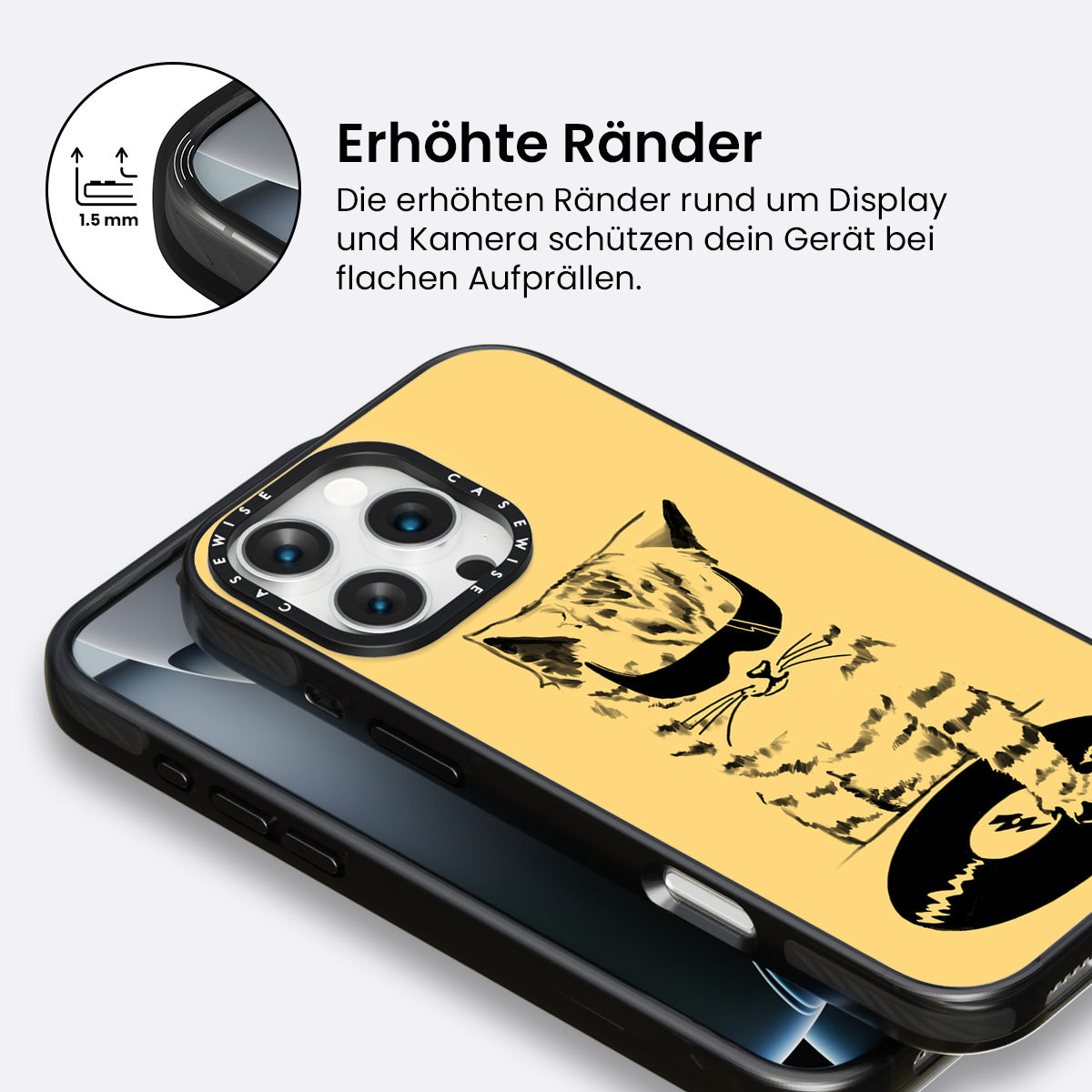 1.5 mm

Erhöhte Ränder

Die erhöhten Ränder rund um Display und Kamera schützen dein Gerät bei flachen Aufprällen.

CASEWISE CASEWISE