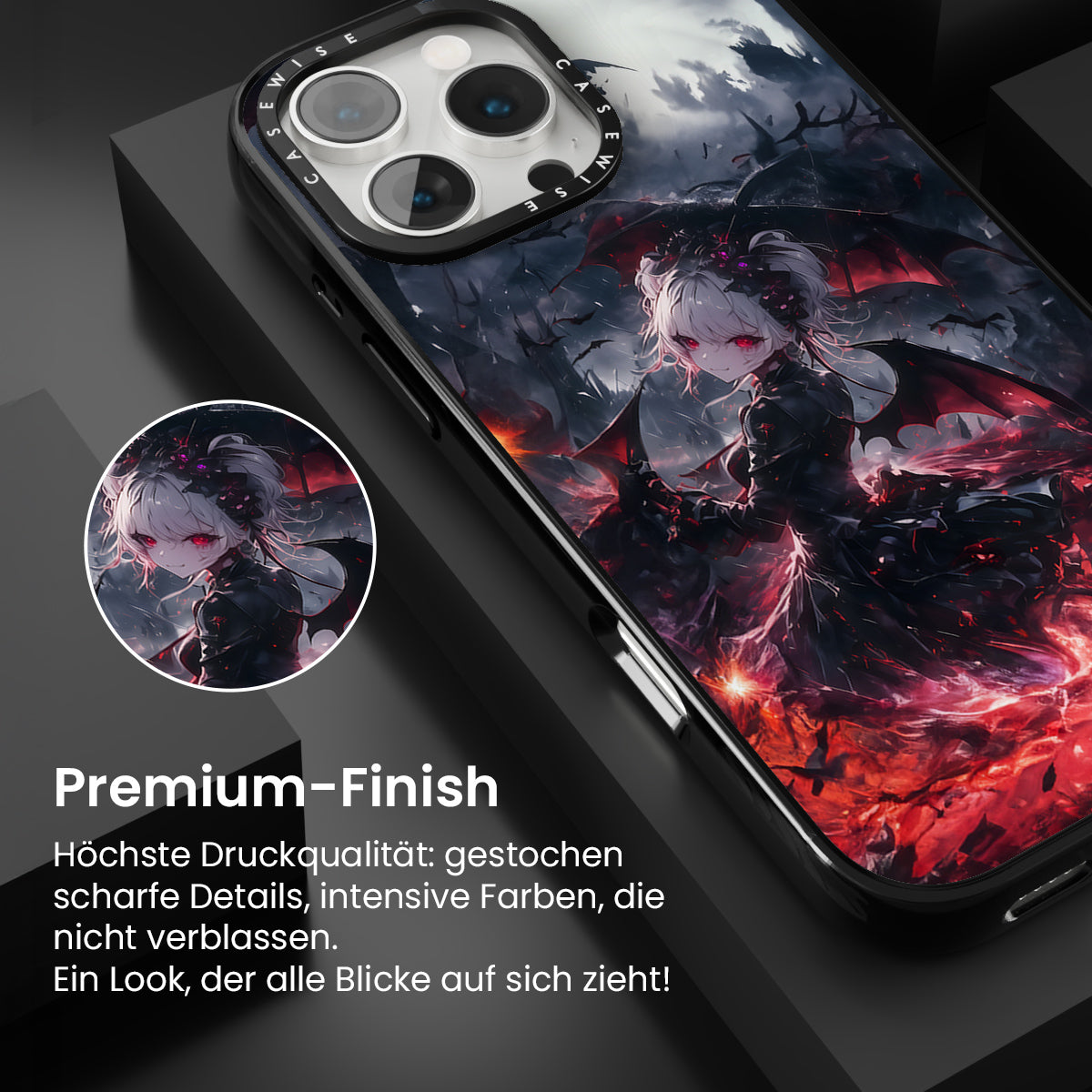 CASEWISE CASEWISE

Premium-Finish

Höchste Druckqualität: gestochen scharfe Details, intensive Farben, die nicht verblassen.
Ein Look, der alle Blicke auf sich zieht!