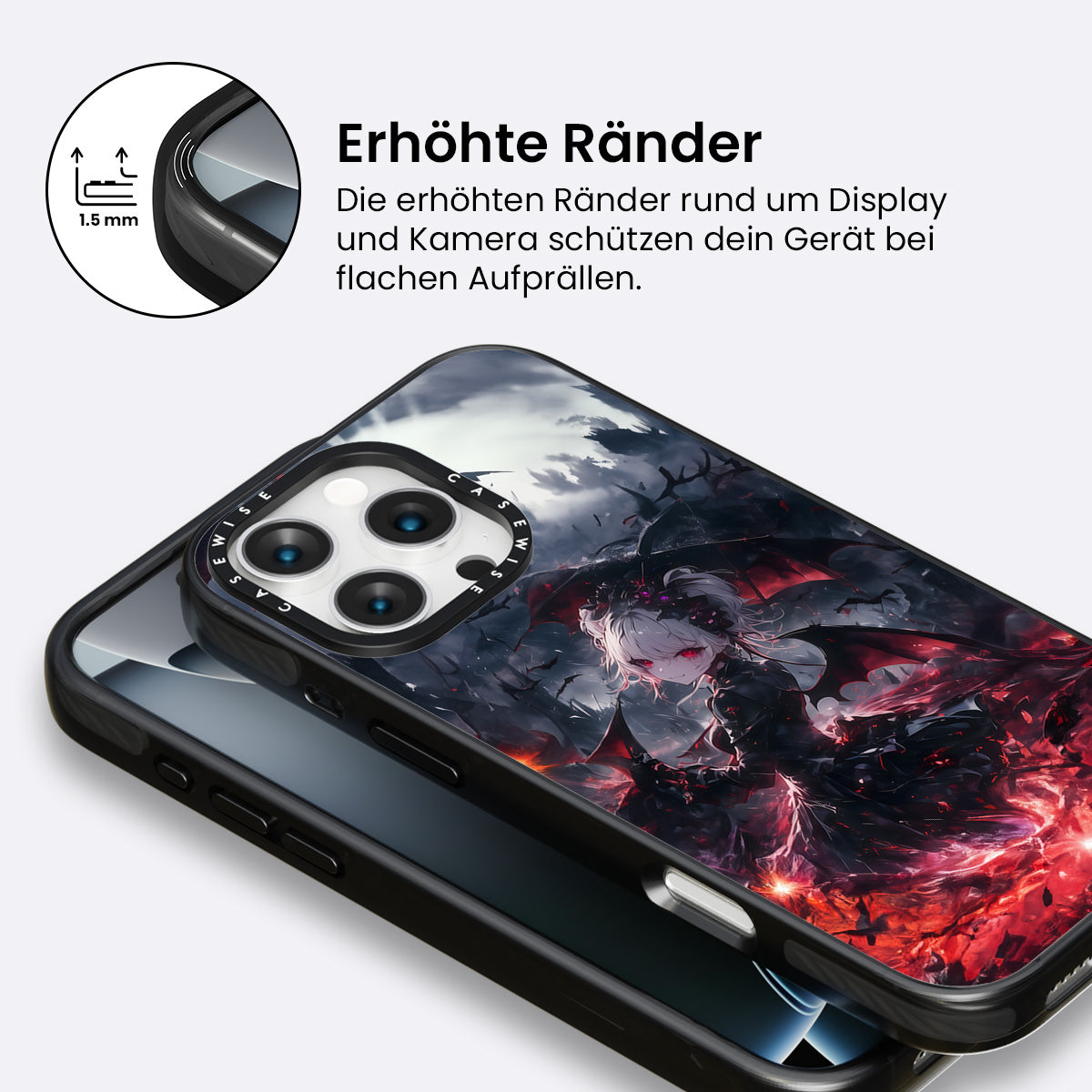 1.5 mm

Erhöhte Ränder

Die erhöhten Ränder rund um Display und Kamera schützen dein Gerät bei flachen Aufprällen.

CASEWISE CASEWISE