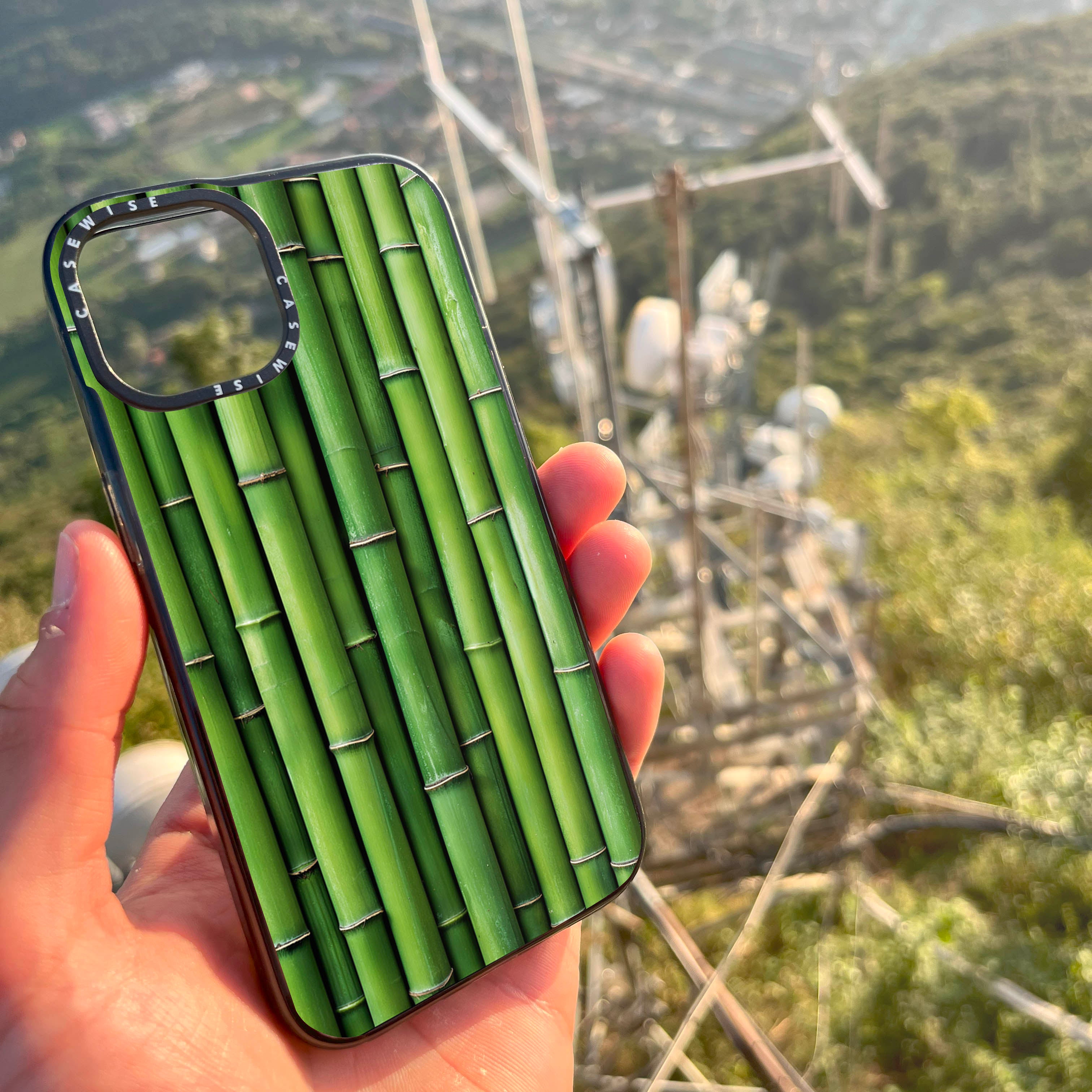 CASEWISE
CASEWISE