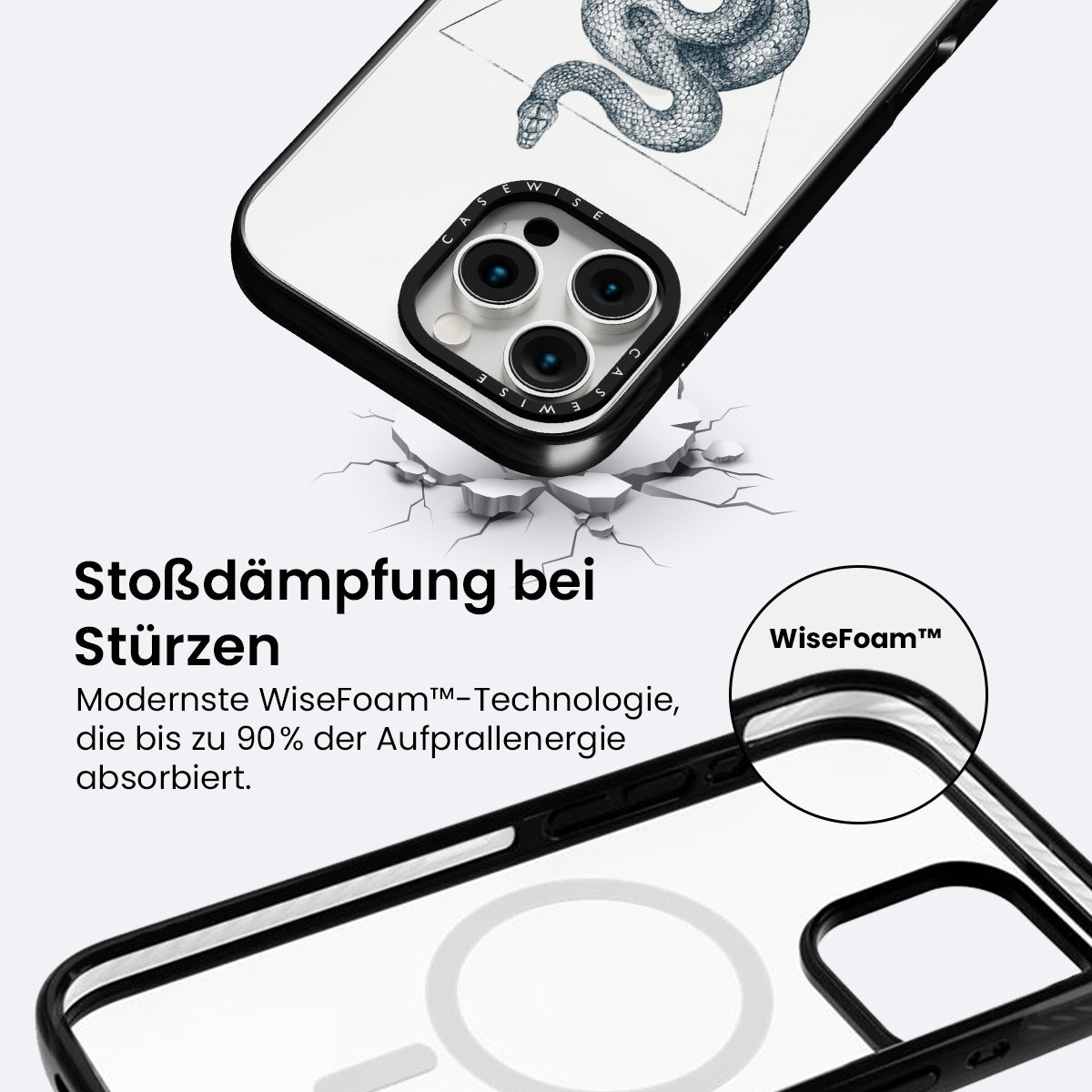 CASEWISE

CASEWISE

Stoßdämpfung bei Stürzen

Modernste WiseFoam™-Technologie, die bis zu 90% der Aufprallenergie absorbiert.

WiseFoam™