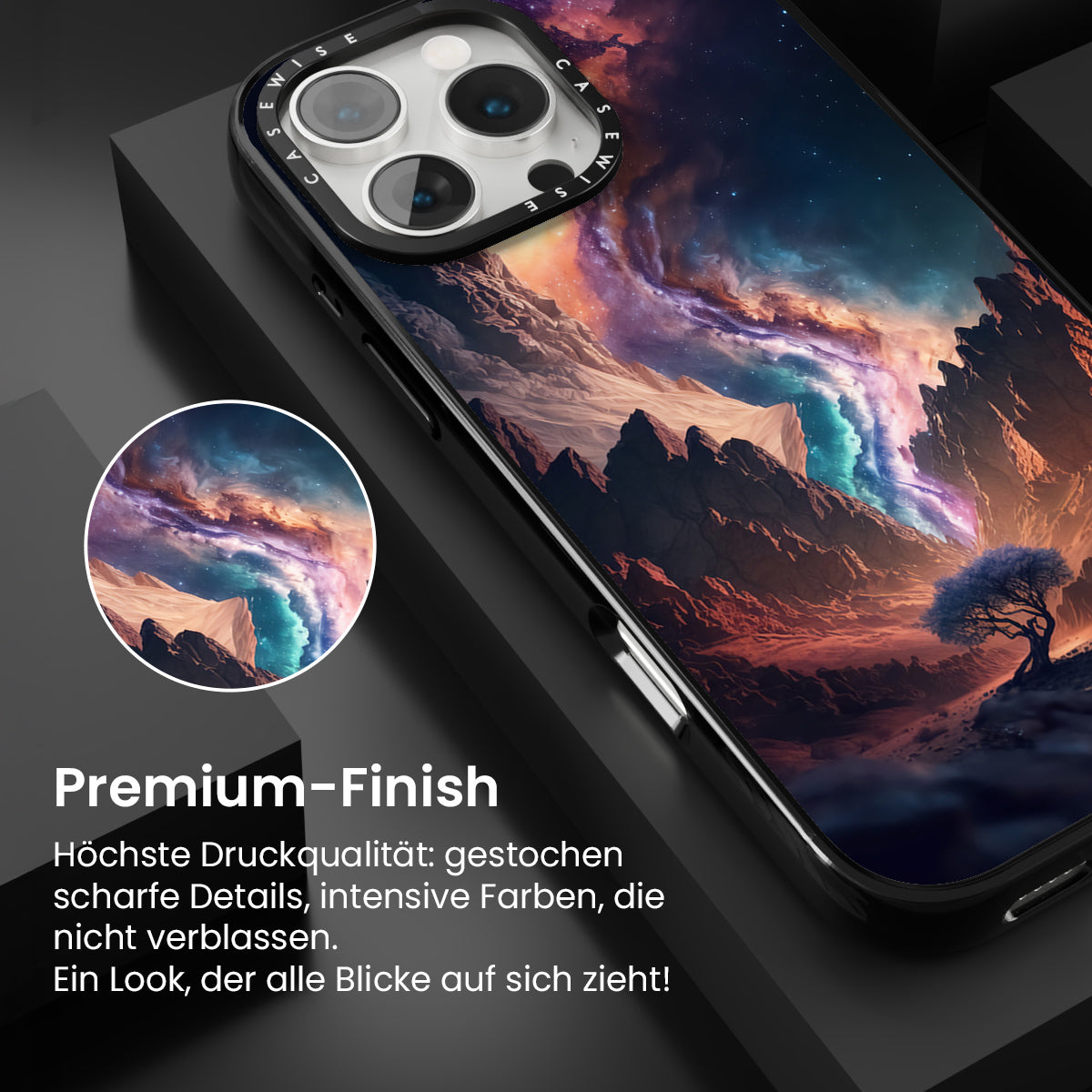 CASEWISE CASEWISE

Premium-Finish

Höchste Druckqualität: gestochen scharfe Details, intensive Farben, die nicht verblassen.
Ein Look, der alle Blicke auf sich zieht!