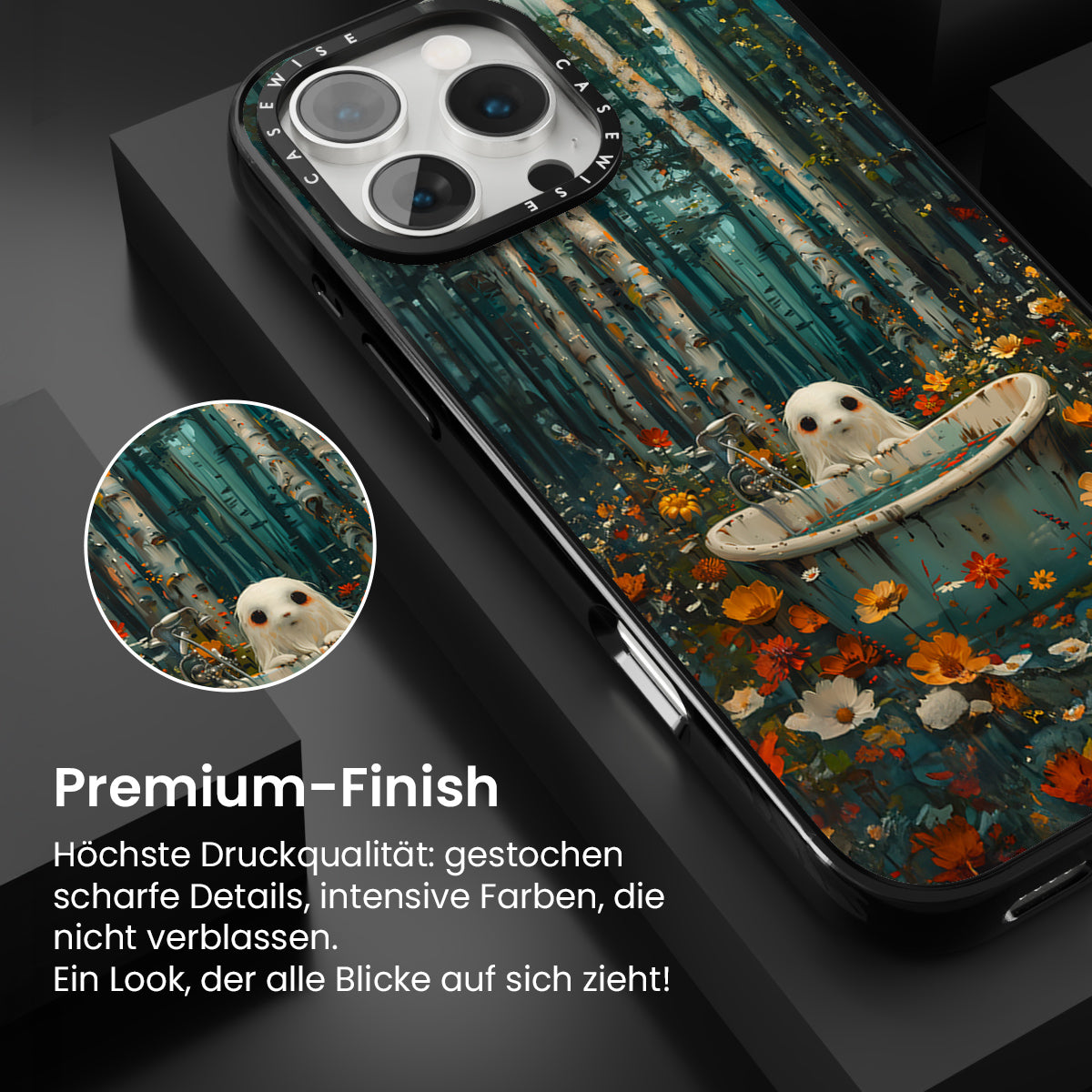 CASEWISE CASEWISE

Premium-Finish

Höchste Druckqualität: gestochen scharfe Details, intensive Farben, die nicht verblassen.
Ein Look, der alle Blicke auf sich zieht!