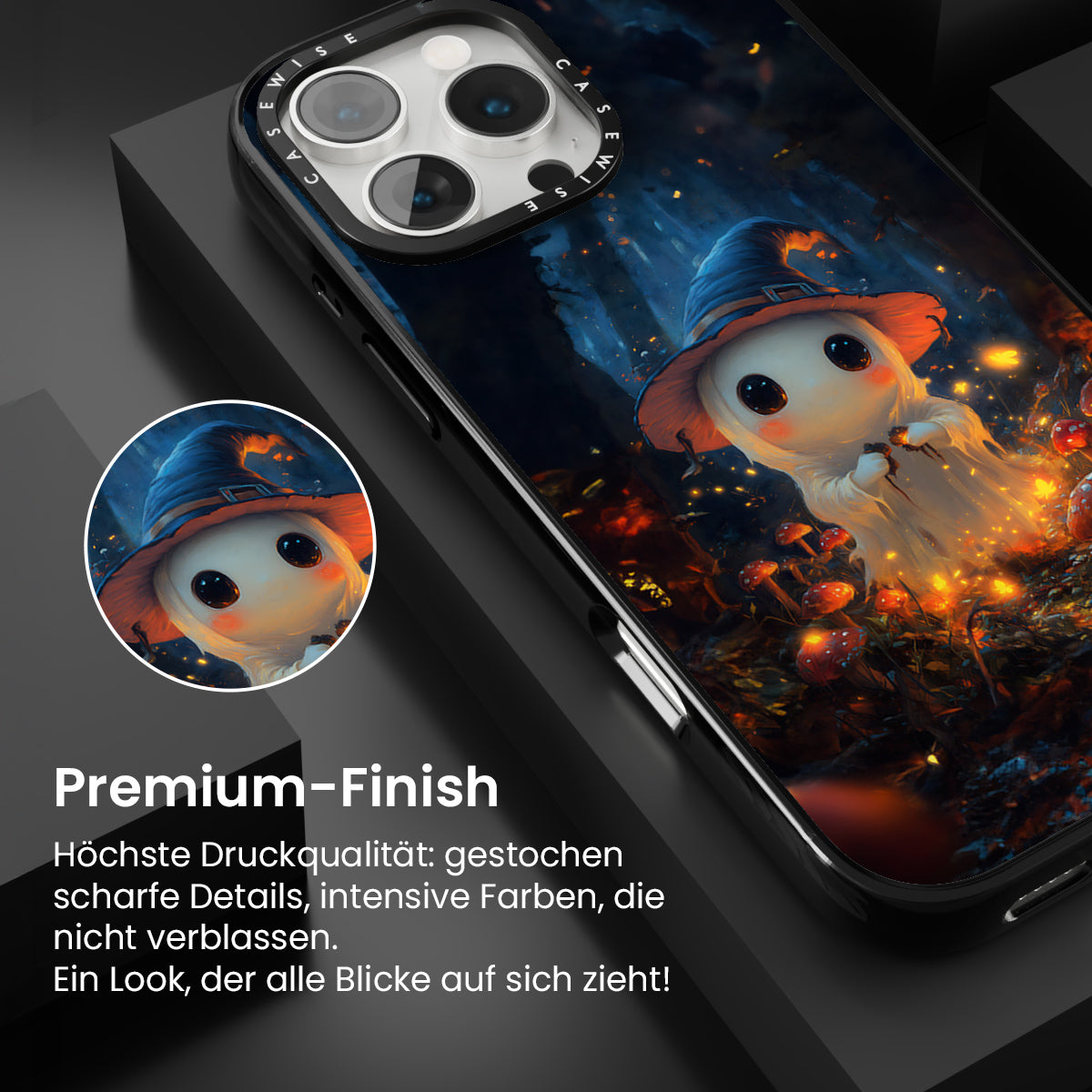 CASEWISE CASEWISE

Premium-Finish

Höchste Druckqualität: gestochen scharfe Details, intensive Farben, die nicht verblassen.
Ein Look, der alle Blicke auf sich zieht!