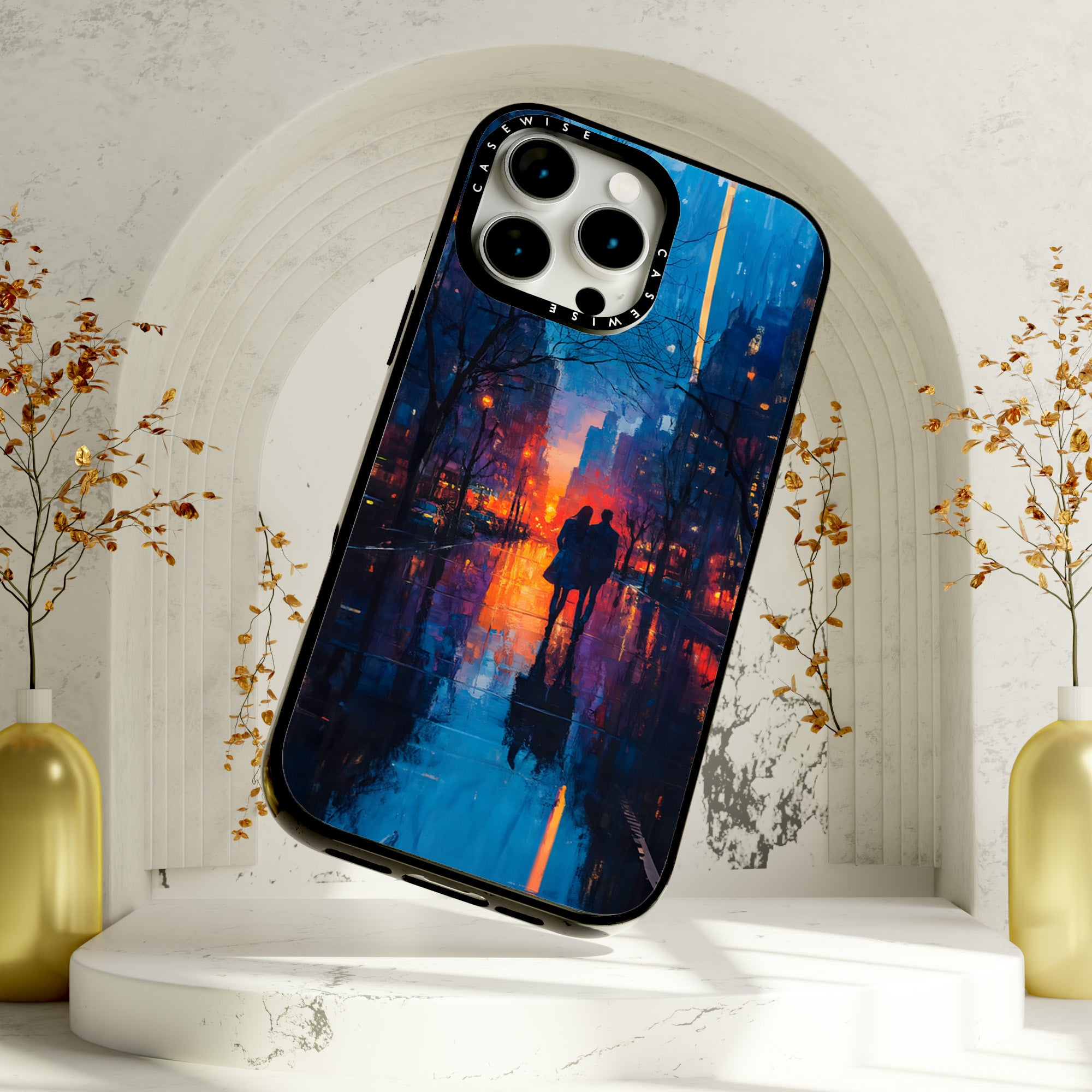 CASEWISE
CASEWISE