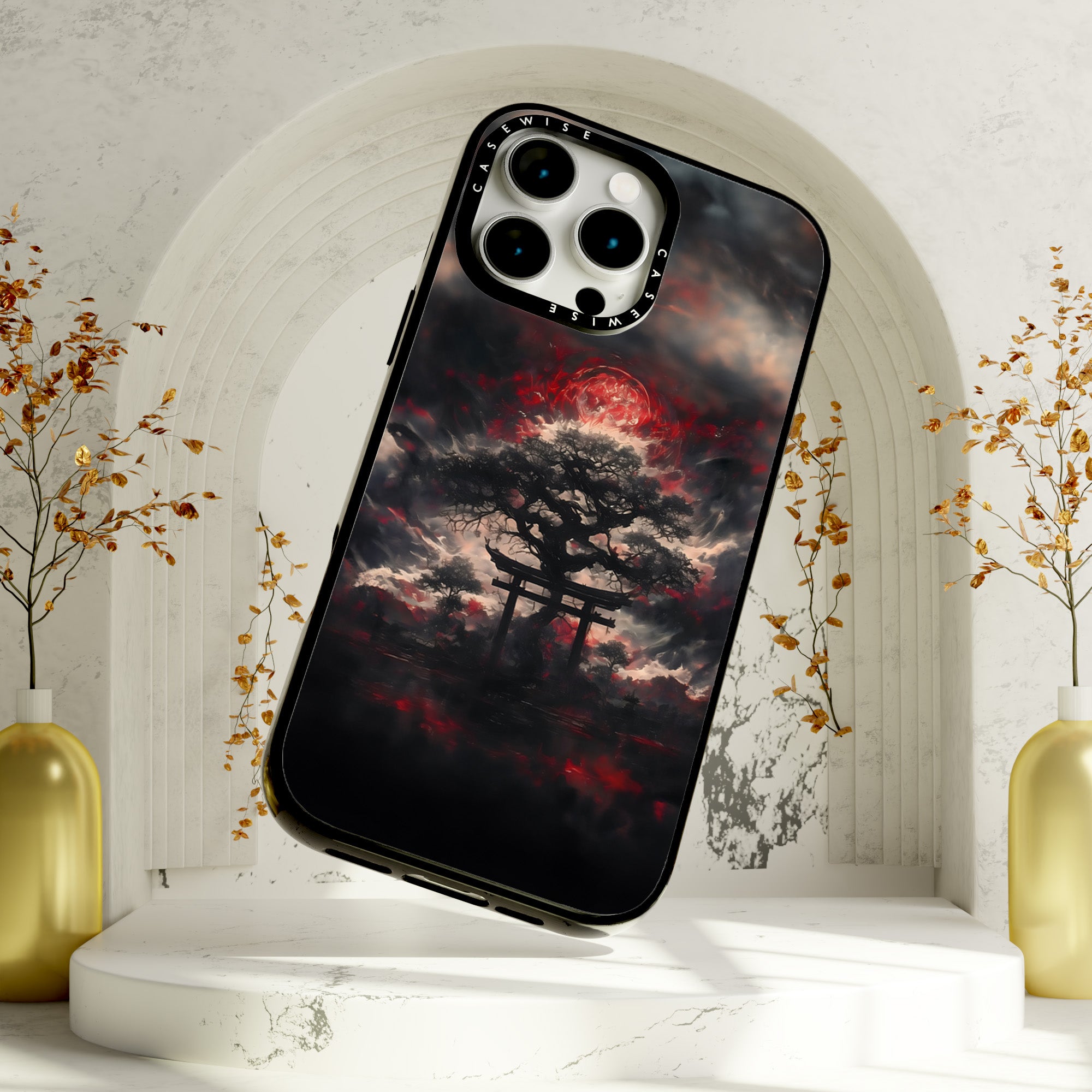 CASEWISE
CASEWISE