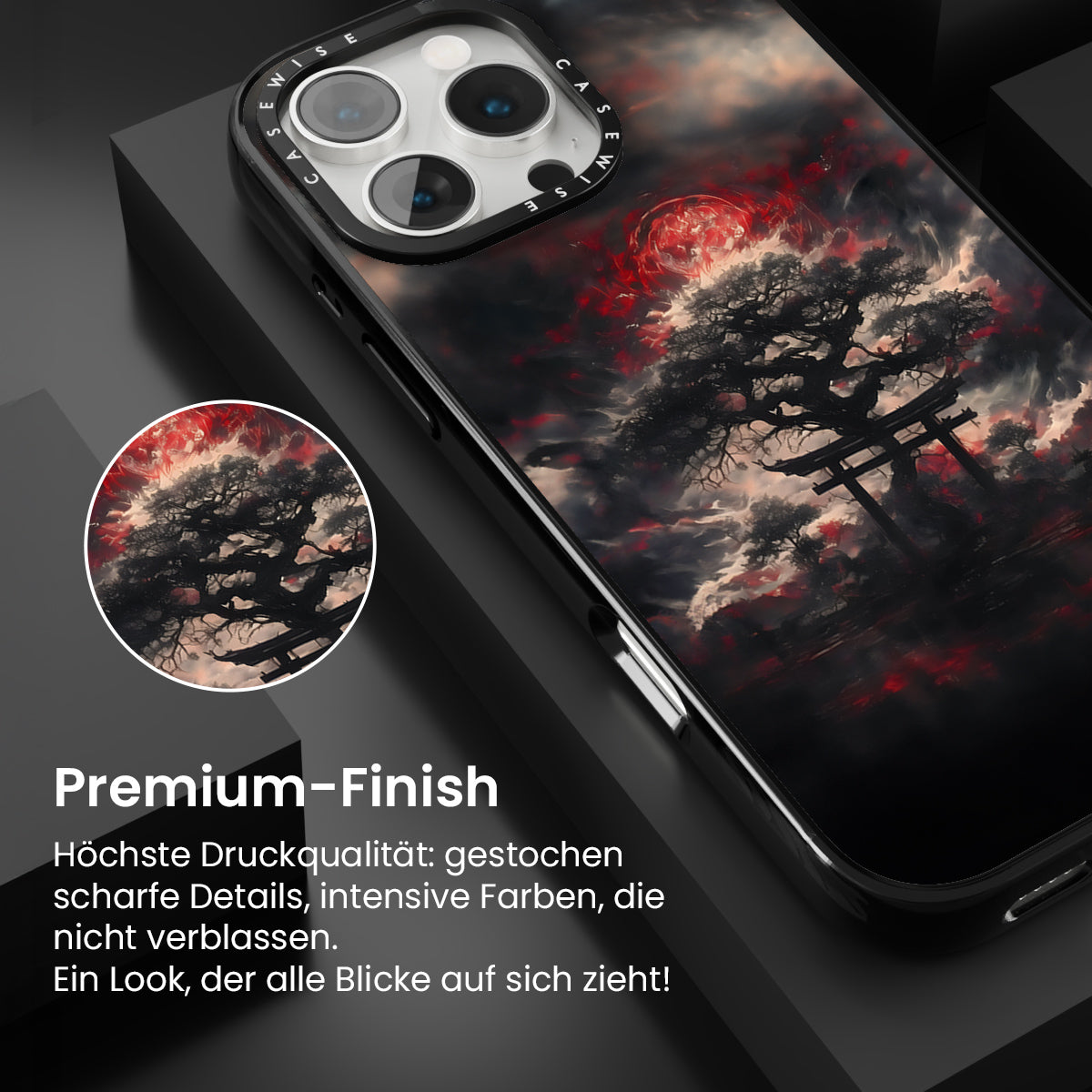 CASEWISE CASEWISE

Premium-Finish

Höchste Druckqualität: gestochen scharfe Details, intensive Farben, die nicht verblassen.
Ein Look, der alle Blicke auf sich zieht!