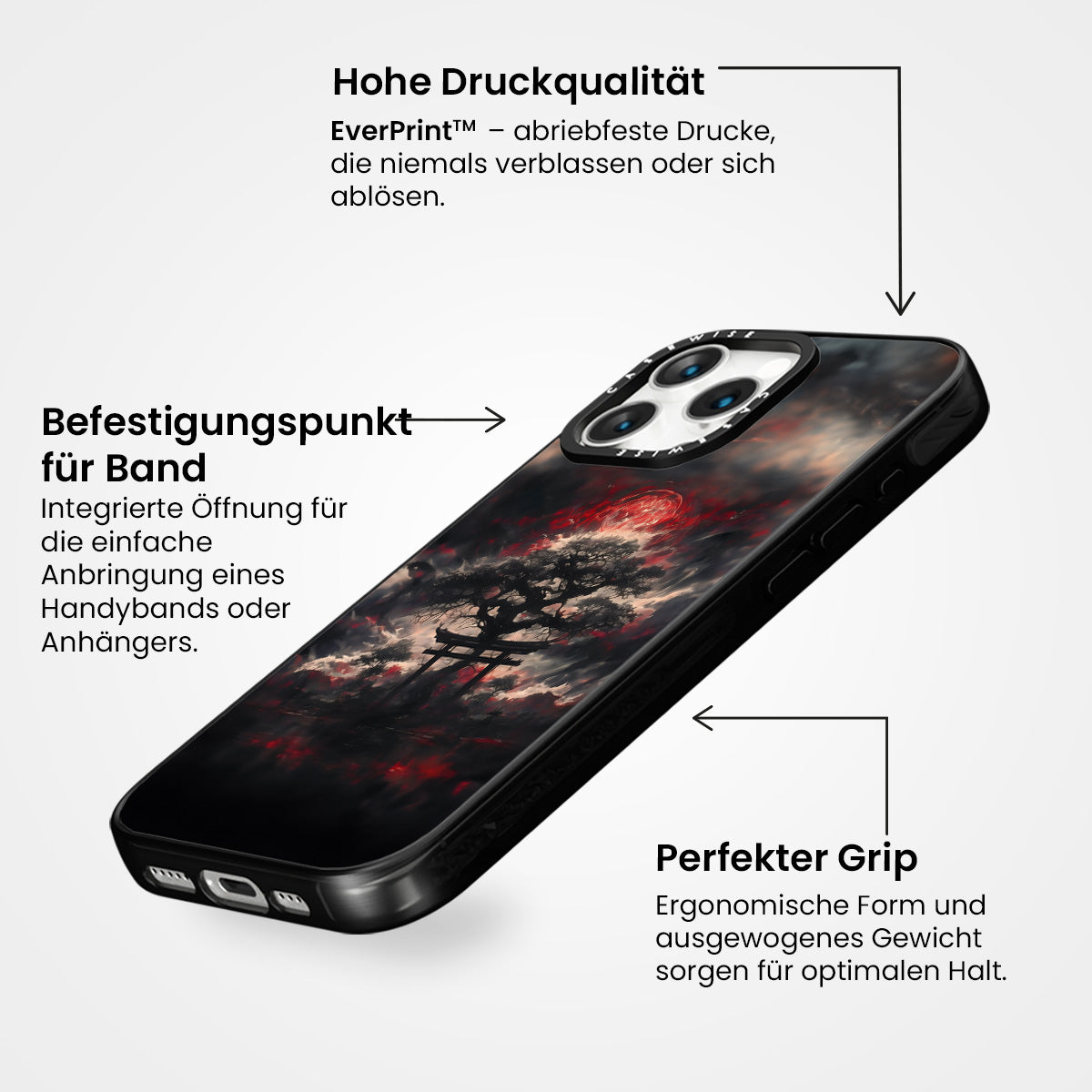 Hohe Druckqualität

EverPrint™ – abriebfeste Drucke, die niemals verblassen oder sich ablösen.

Befestigungspunkt für Band

Integrierte Öffnung für die einfache Anbringung eines Handybands oder Anhängers.

CASEWISE CASEWISE

Perfekter Grip

Ergonomische Form und ausgewogenes Gewicht sorgen für optimalen Halt.