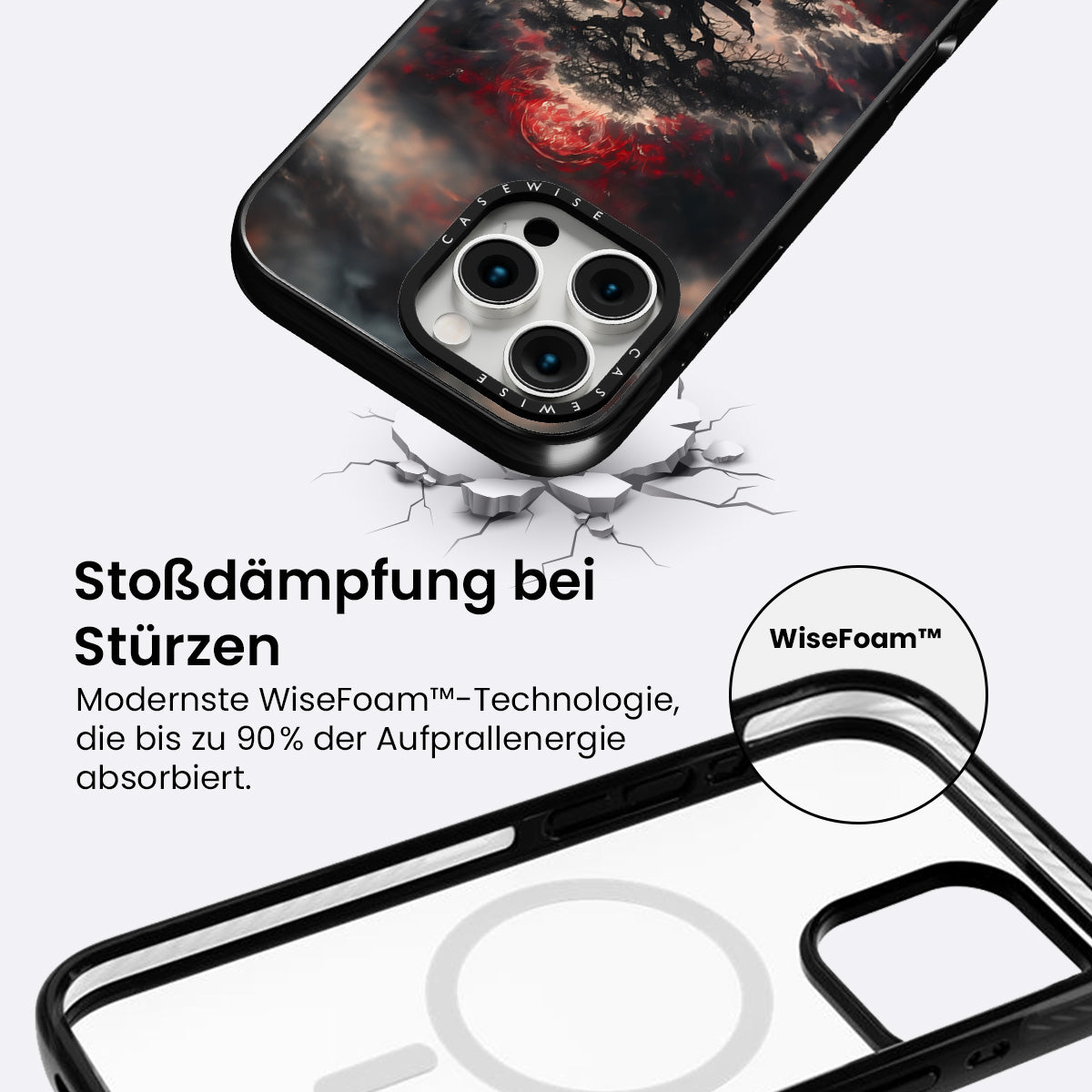 CASEWISE

CASEWISE

Stoßdämpfung bei Stürzen

Modernste WiseFoam™-Technologie, die bis zu 90% der Aufprallenergie absorbiert.

WiseFoam™