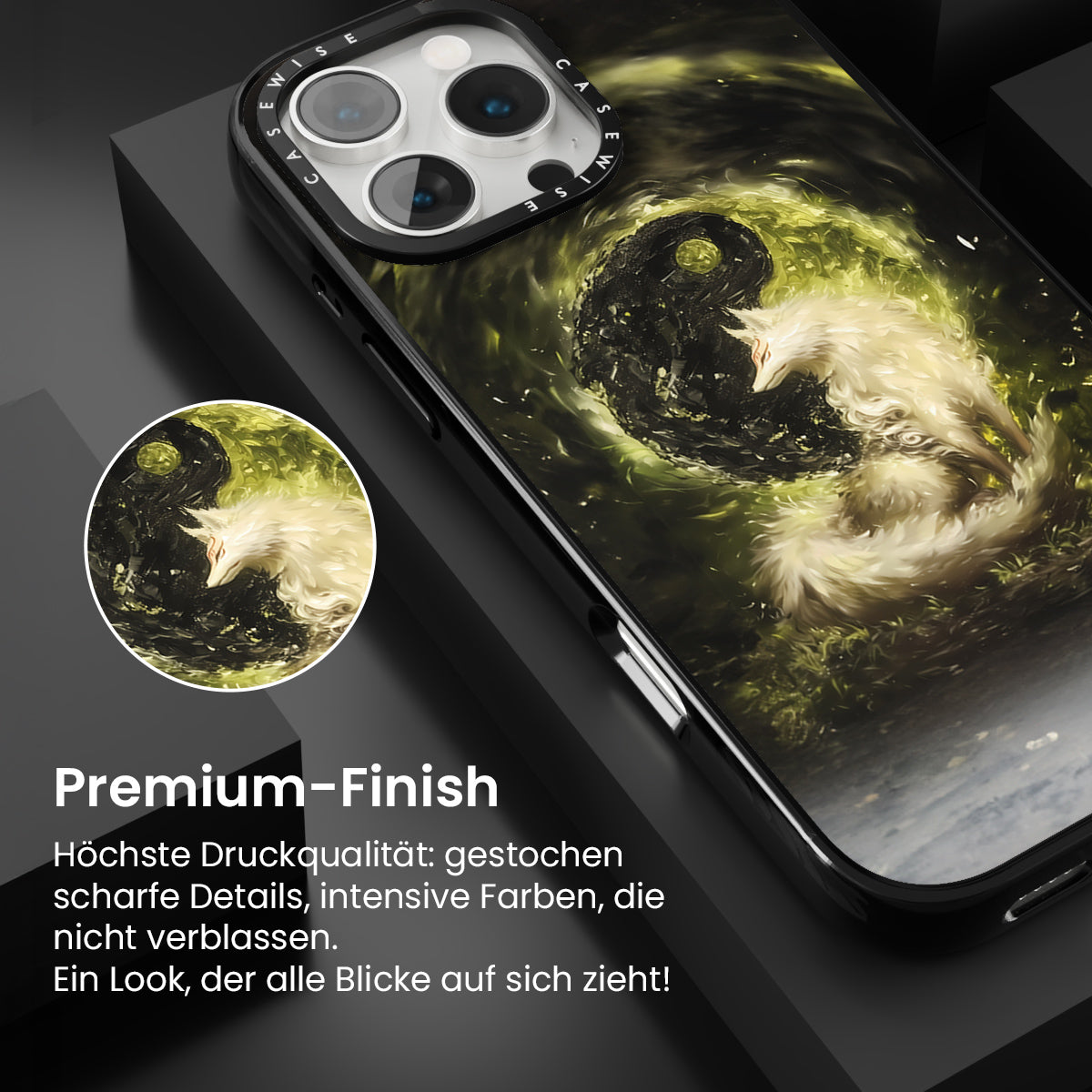 CASEWISE CASEWISE

Premium-Finish

Höchste Druckqualität: gestochen scharfe Details, intensive Farben, die nicht verblassen.
Ein Look, der alle Blicke auf sich zieht!