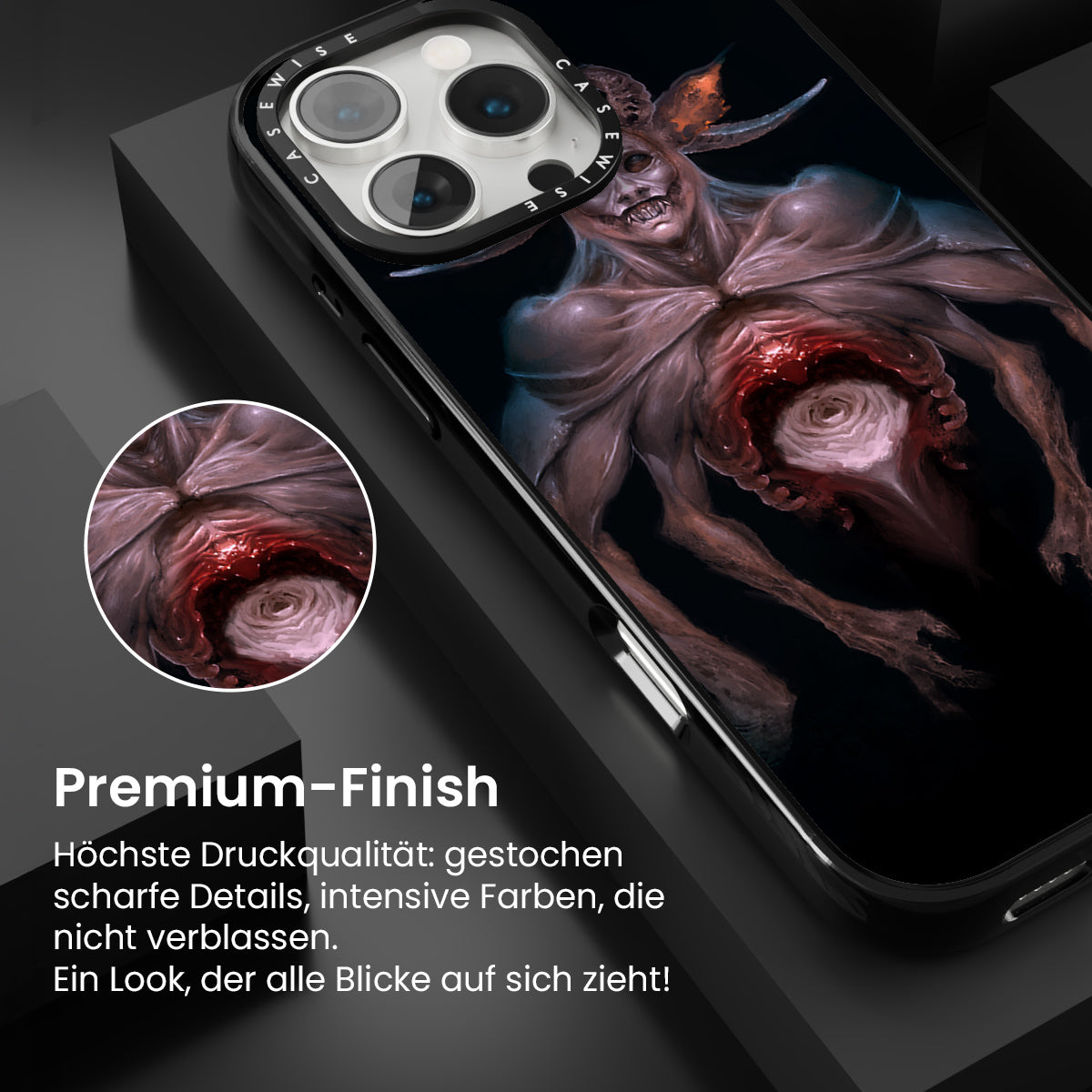 CASEWISE CASEWISE

Premium-Finish

Höchste Druckqualität: gestochen scharfe Details, intensive Farben, die nicht verblassen.
Ein Look, der alle Blicke auf sich zieht!