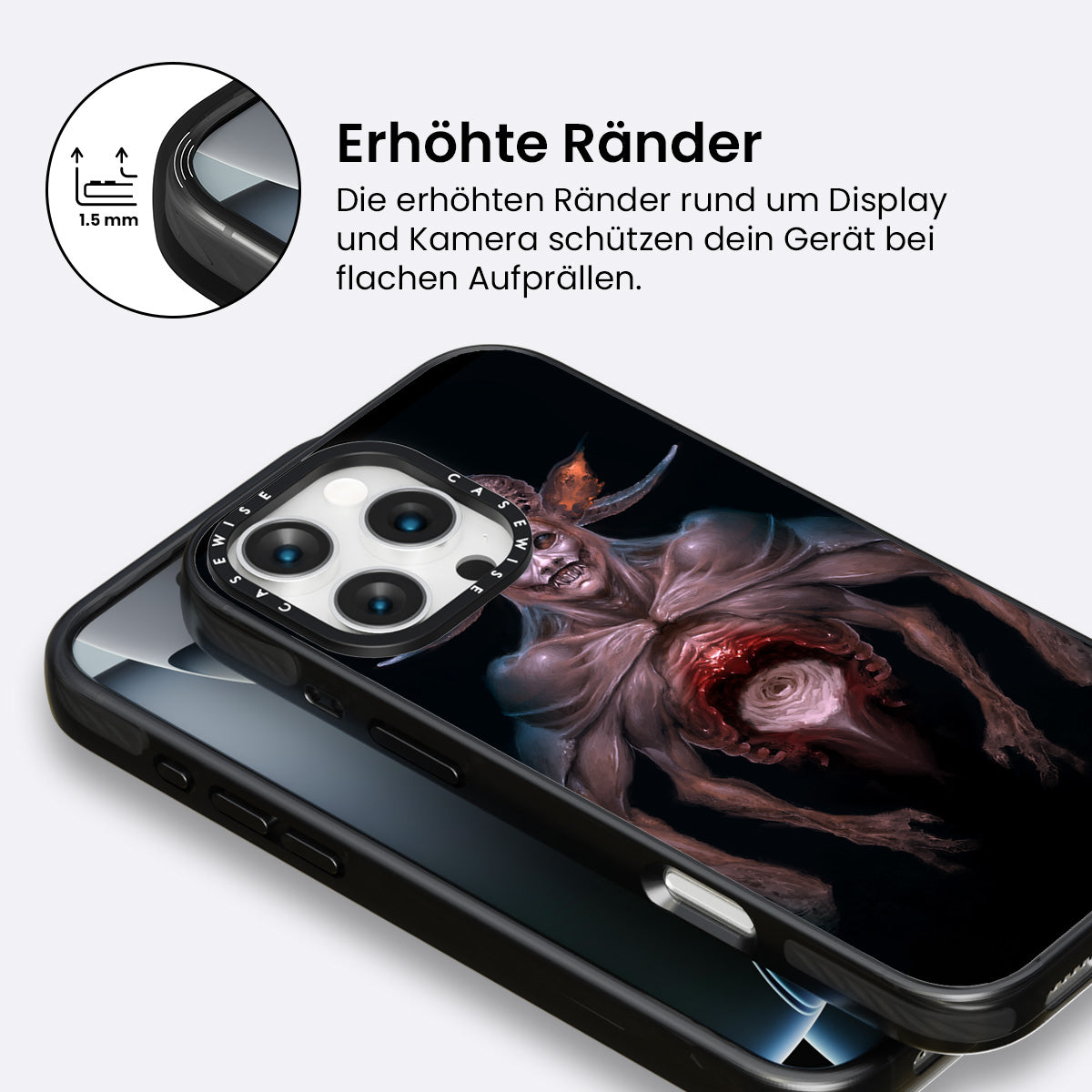 1.5 mm

Erhöhte Ränder

Die erhöhten Ränder rund um Display und Kamera schützen dein Gerät bei flachen Aufprällen.

CASEWISE CASEWISE