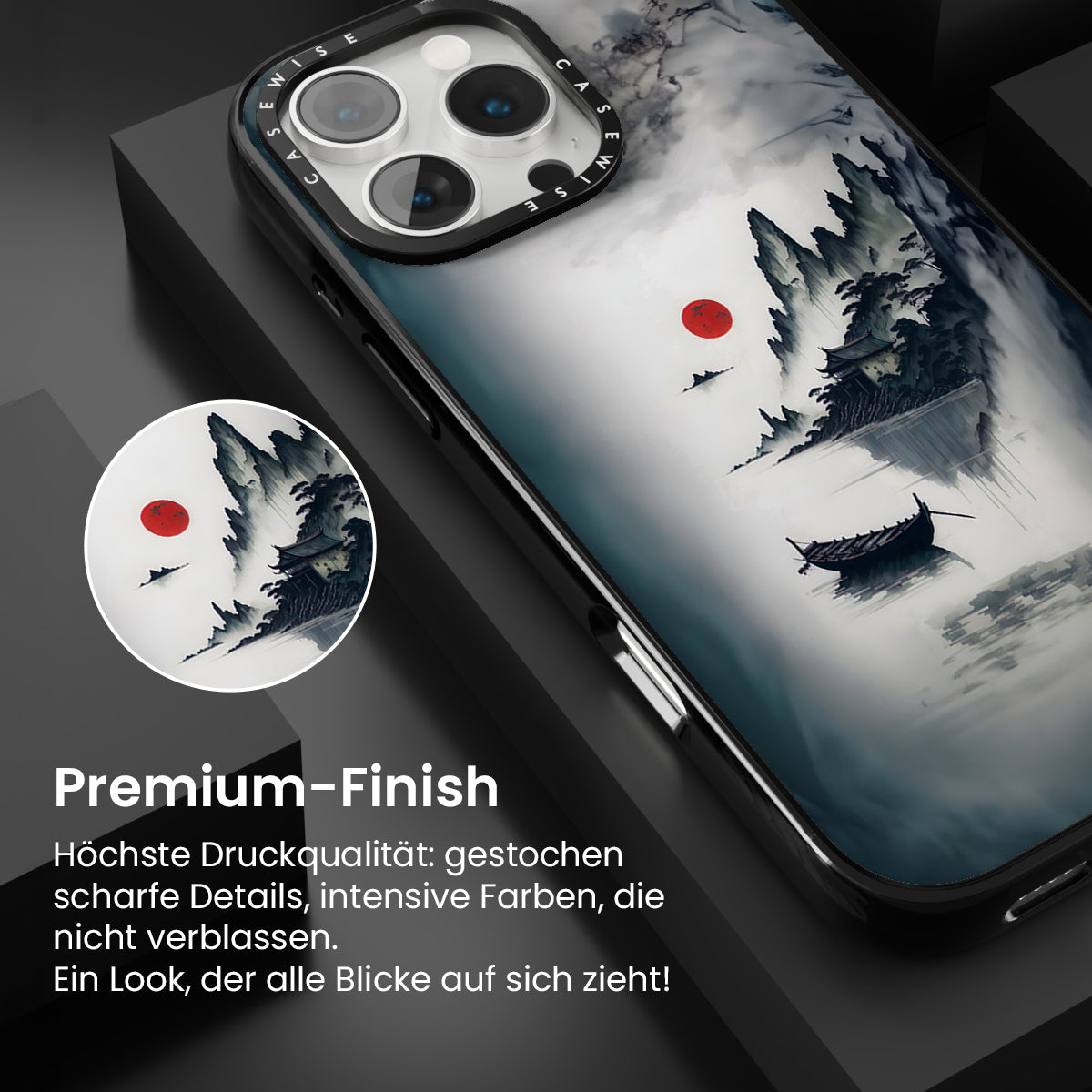 CASEWISE CASEWISE

Premium-Finish

Höchste Druckqualität: gestochen scharfe Details, intensive Farben, die nicht verblassen.
Ein Look, der alle Blicke auf sich zieht!