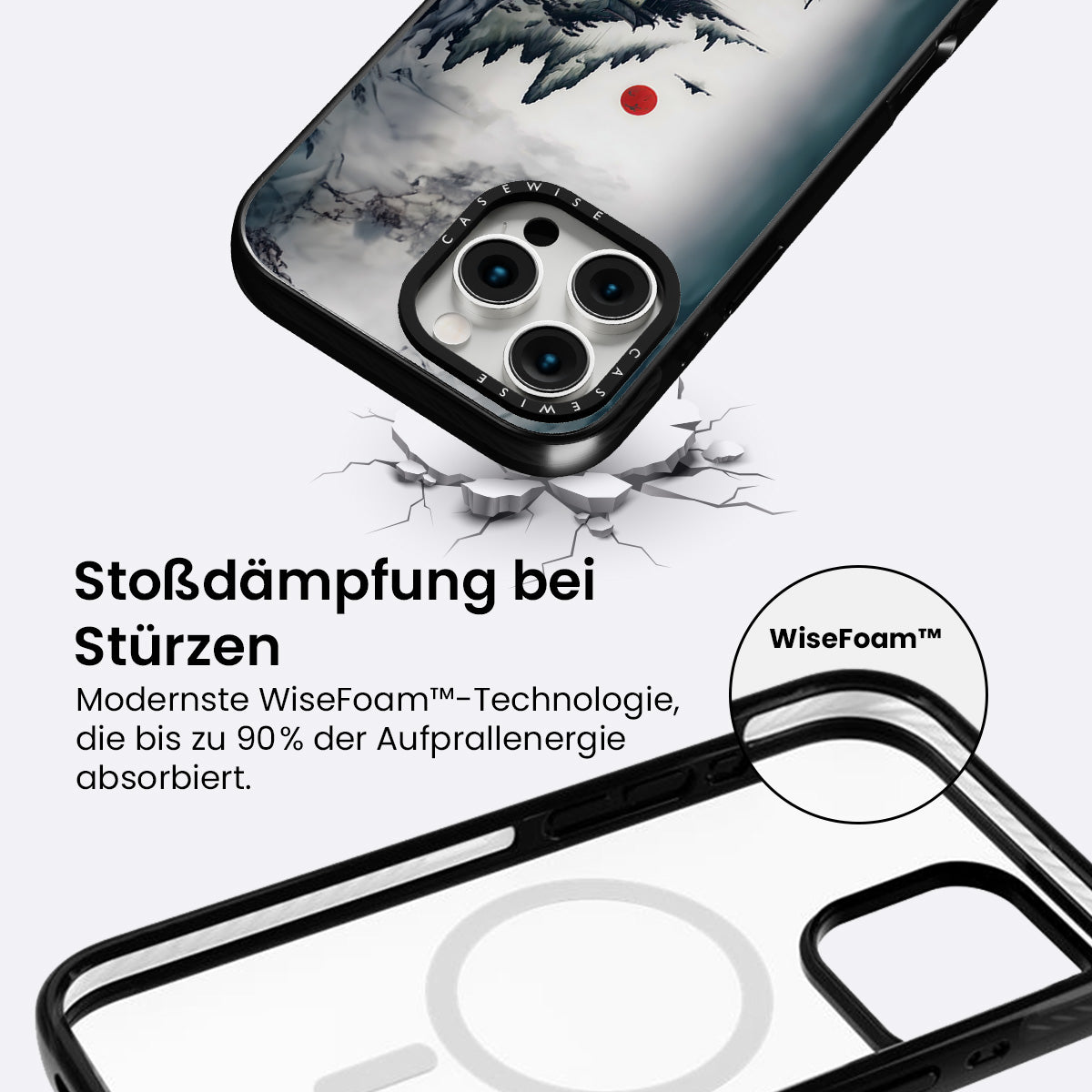 CASEWISE

CASEWISE

Stoßdämpfung bei Stürzen

Modernste WiseFoam™-Technologie, die bis zu 90% der Aufprallenergie absorbiert.

WiseFoam™