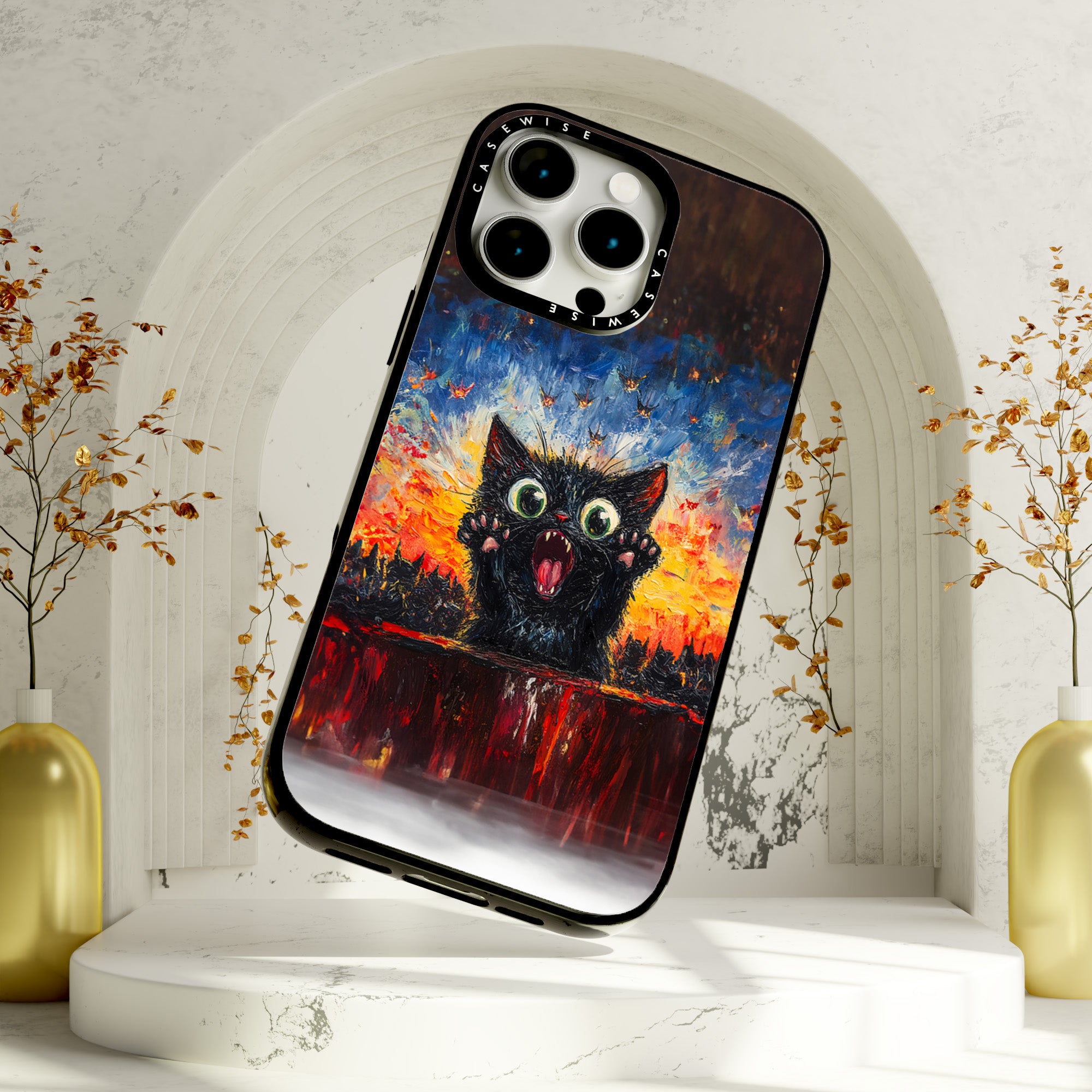 CASEWISE
CASEWISE