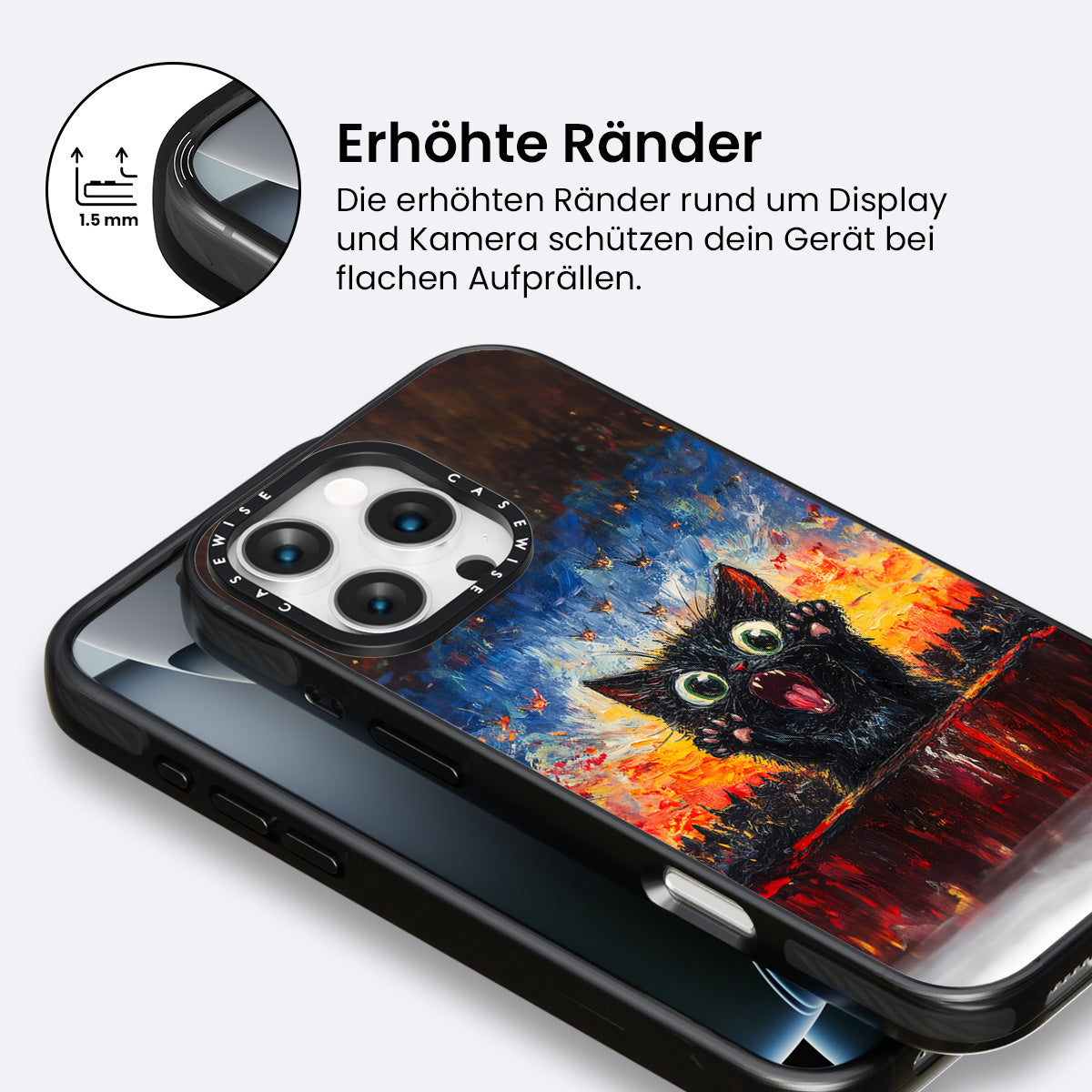 1.5 mm

Erhöhte Ränder

Die erhöhten Ränder rund um Display und Kamera schützen dein Gerät bei flachen Aufprällen.

CASEWISE CASEWISE