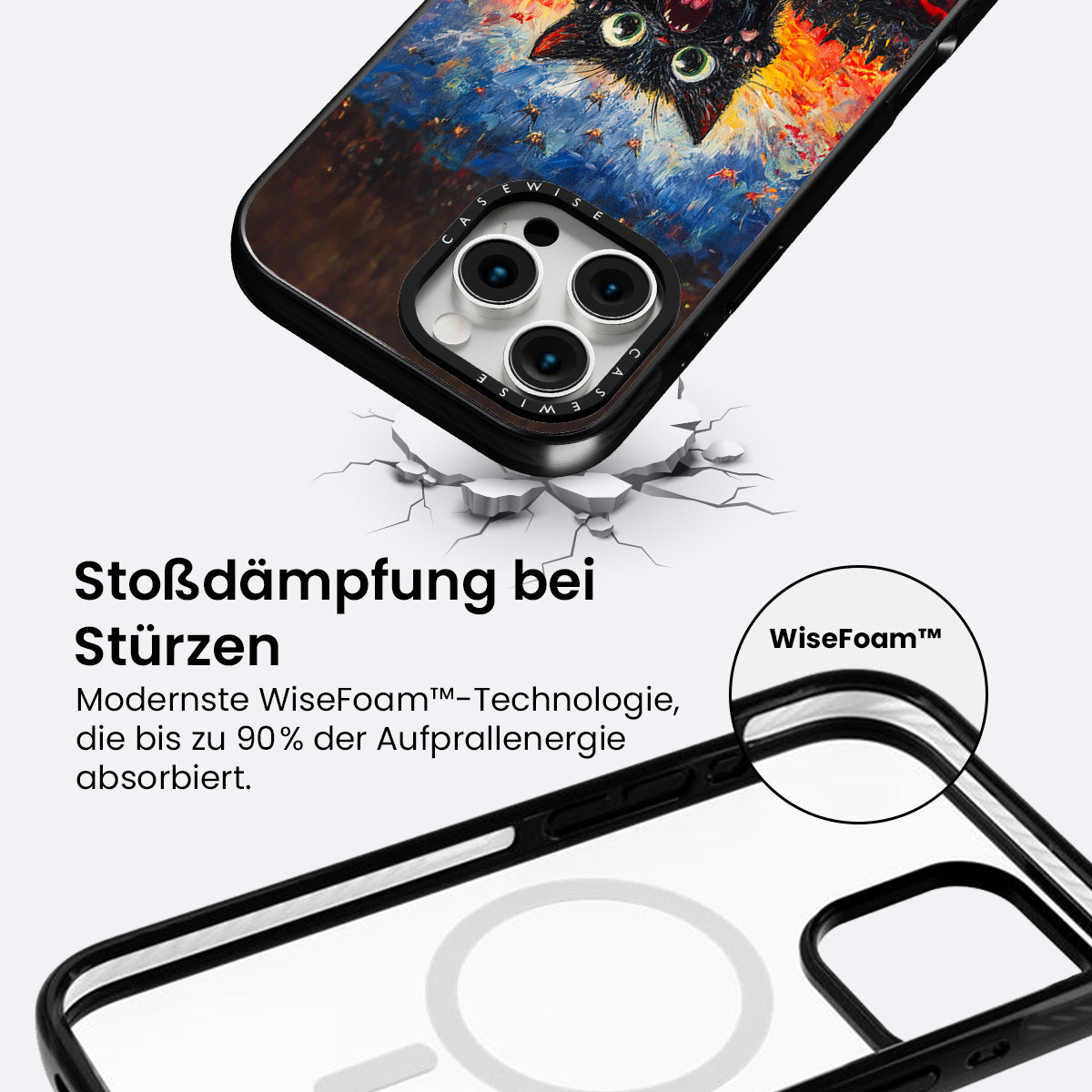 CASEWISE

CASEWISE

Stoßdämpfung bei Stürzen

Modernste WiseFoam™-Technologie, die bis zu 90% der Aufprallenergie absorbiert.

WiseFoam™